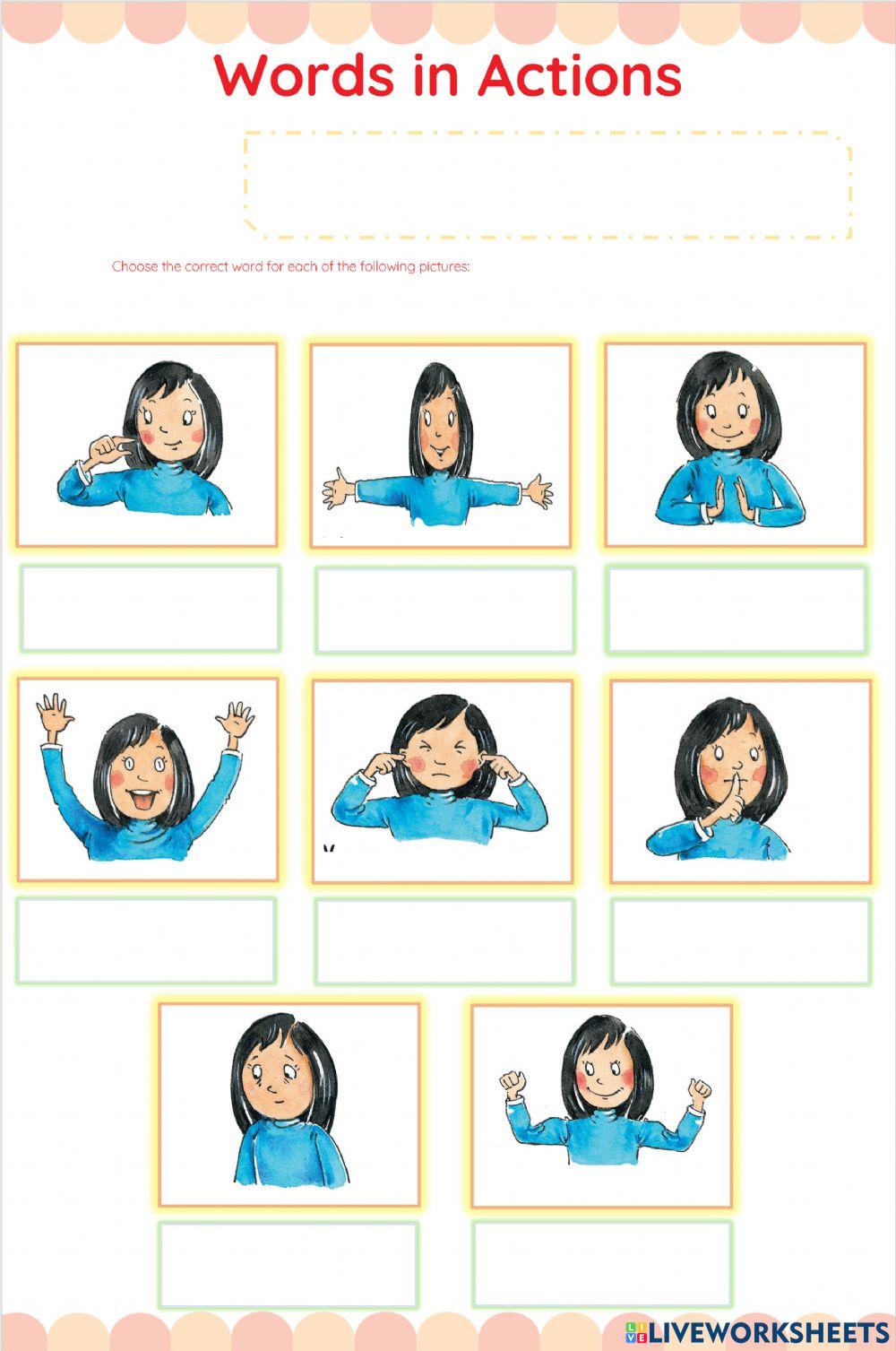 Words in Actions

Choose the correct word for each of the following pictures:

LIVEWORKSHEETS