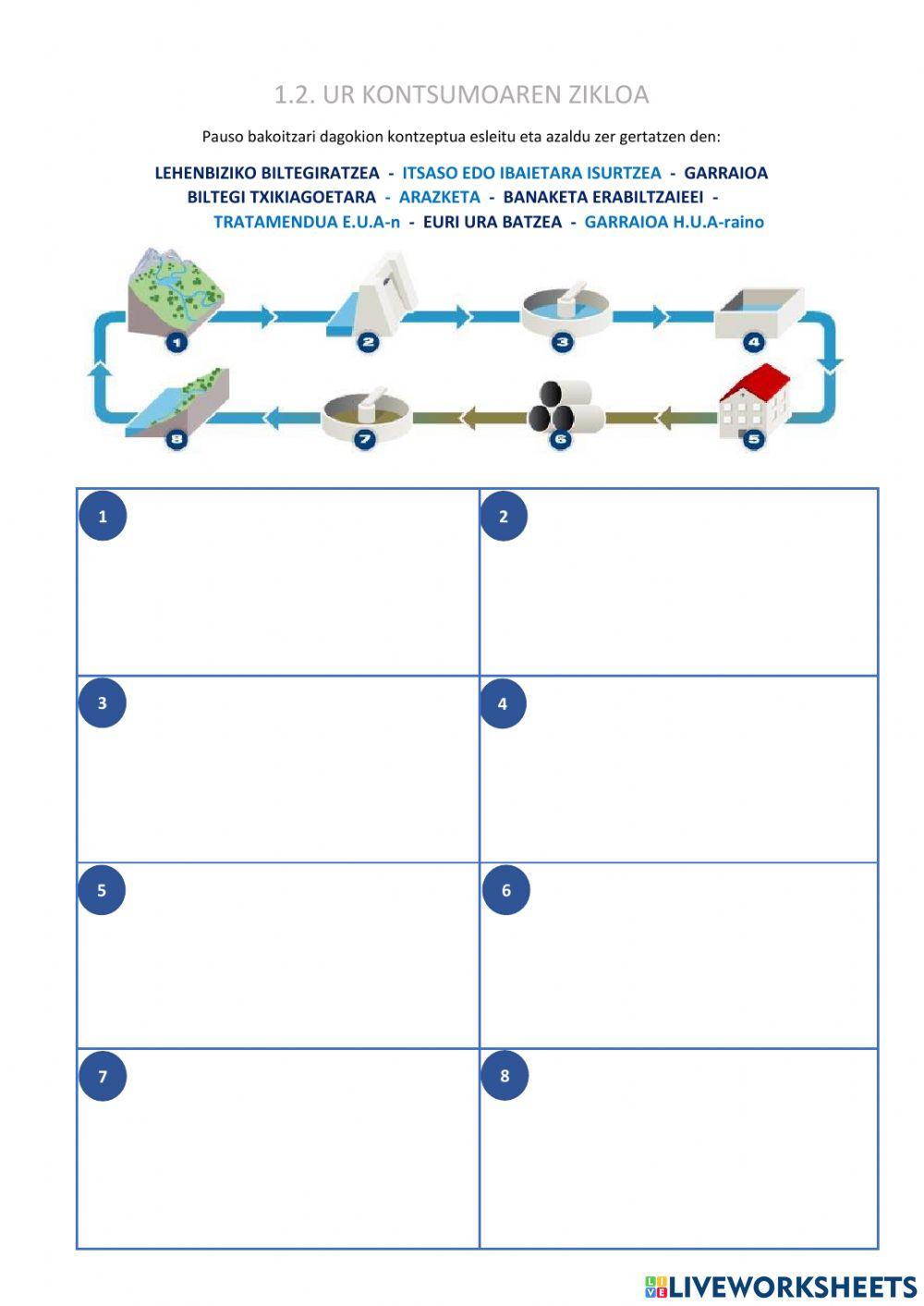 1.2. UR KONTSUMOAREN ZIKLOA

Pauso bakoitzari dagokion kontzeptua esleitu eta azaldu zer gertatzen den:

LEHENBIZIKO BILTEGIRATZEA - ITSASO EDO IBAIETARA ISURTZEA - GARRAIOA BILTEGI TXIKIAGOETARA - ARAZKETA - BANAKETA ERABILTZAIEEI - TRATAMENDUA E.U.A-n - EURI URA BATZEA - GARRAIOA H.U.A-raino

1 2 3 4
8 7 6 5

| 1 | 2 |
|---|---|
| 3 | 4 |
| 5 | 6 |
| 7 | 8 |

LIVEWORKSHEETS