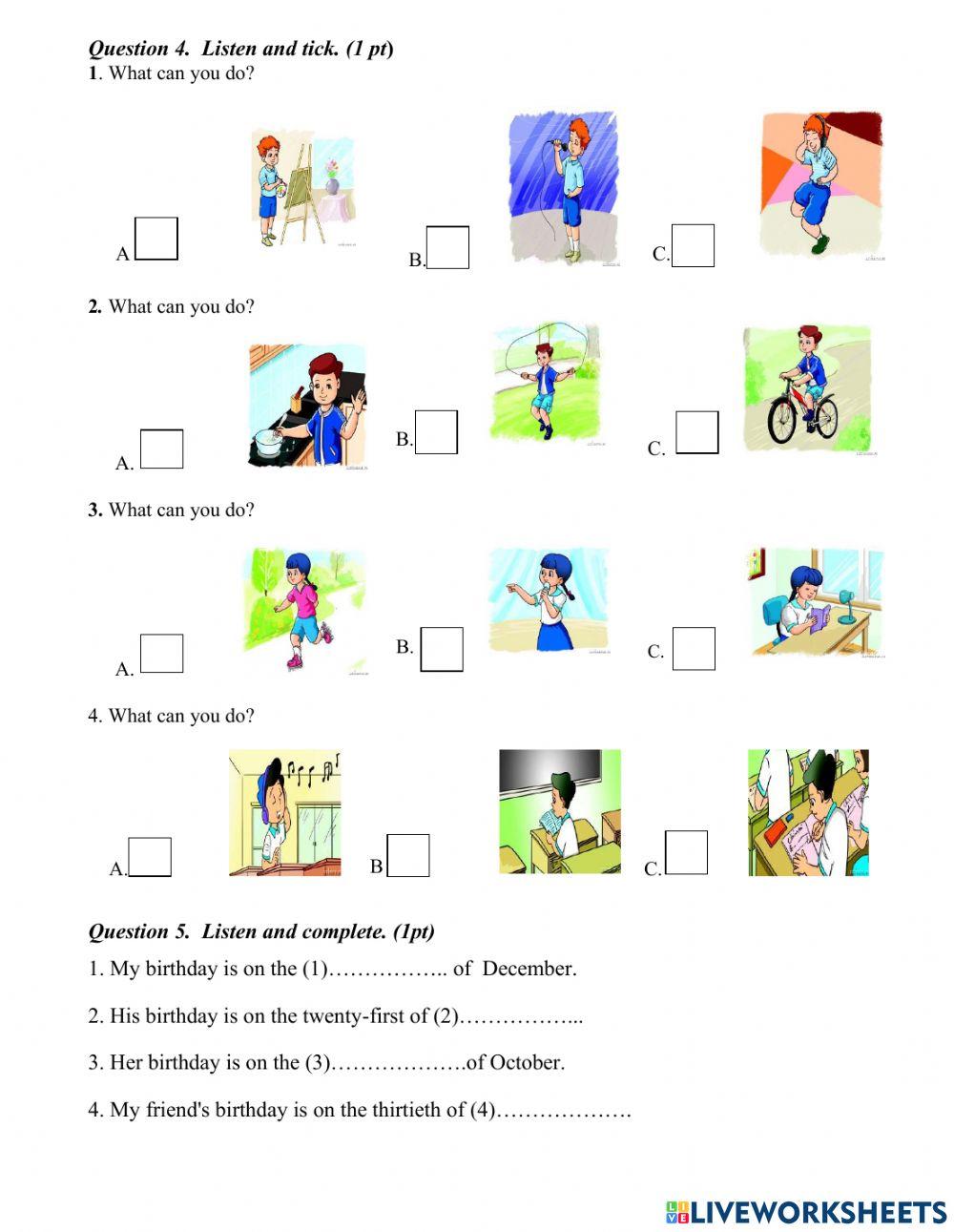 Question 4. Listen and tick. (1 pt)
1. What can you do?

A

B.

C.

2. What can you do?

A.

B.

C.

3. What can you do?

A.

B.

C.

4. What can you do?

A.

B

C.

Question 5. Listen and complete. (1pt)

1. My birthday is on the (1)…………….. of December.

2. His birthday is on the twenty-first of (2)……………...

3. Her birthday is on the (3)……………….of October.

4. My friend's birthday is on the thirtieth of (4)……………….

LIVEWORKSHEETS