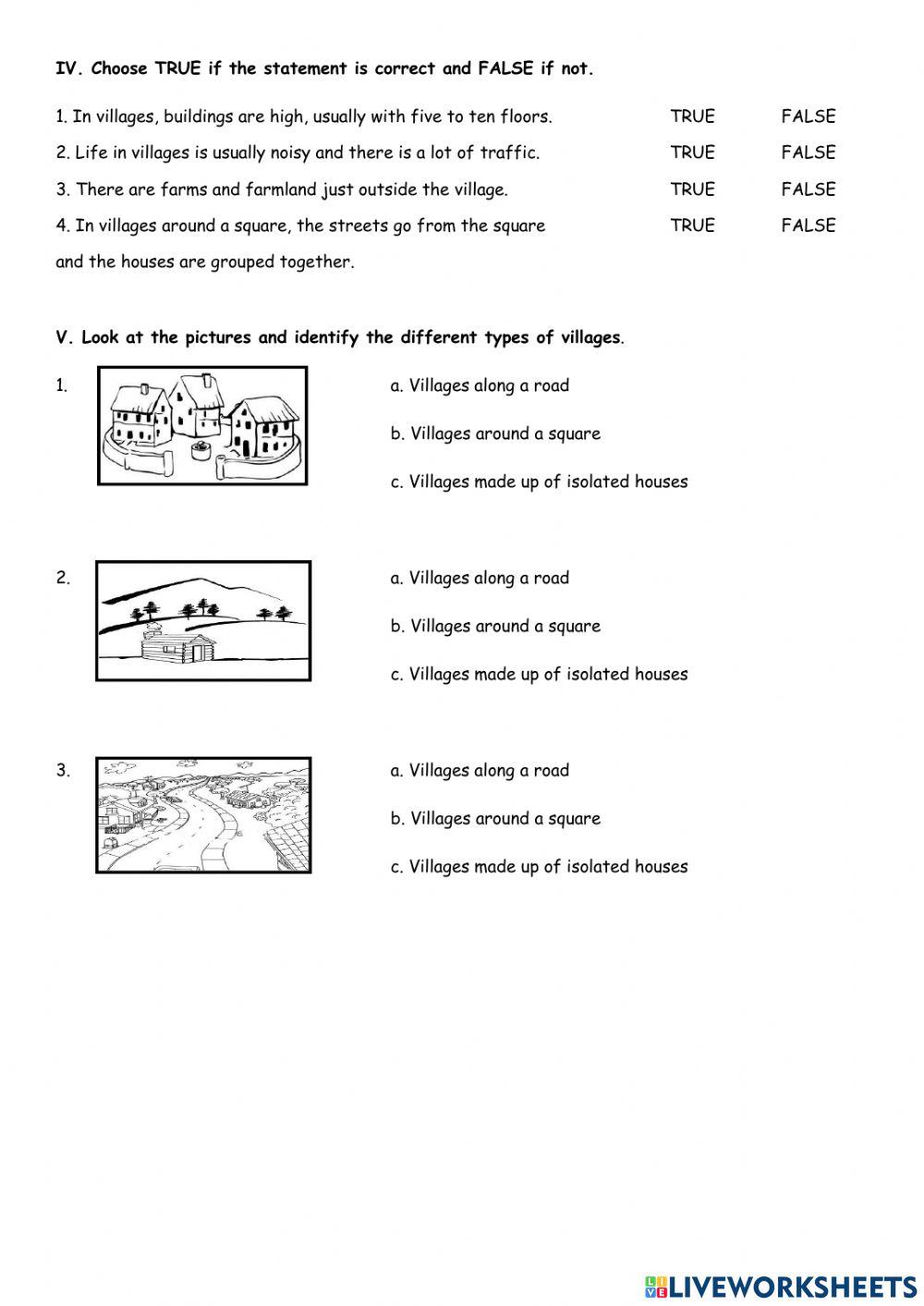 IV. Choose TRUE if the statement is correct and FALSE if not.

1. In villages, buildings are high, usually with five to ten floors. TRUE FALSE

2. Life in villages is usually noisy and there is a lot of traffic. TRUE FALSE

3. There are farms and farmland just outside the village. TRUE FALSE

4. In villages around a square, the streets go from the square and the houses are grouped together. TRUE FALSE

V. Look at the pictures and identify the different types of villages.

1.
a. Villages along a road
b. Villages around a square
c. Villages made up of isolated houses

2.
a. Villages along a road
b. Villages around a square
c. Villages made up of isolated houses

3.
a. Villages along a road
b. Villages around a square
c. Villages made up of isolated houses

LIVEWORKSHEETS