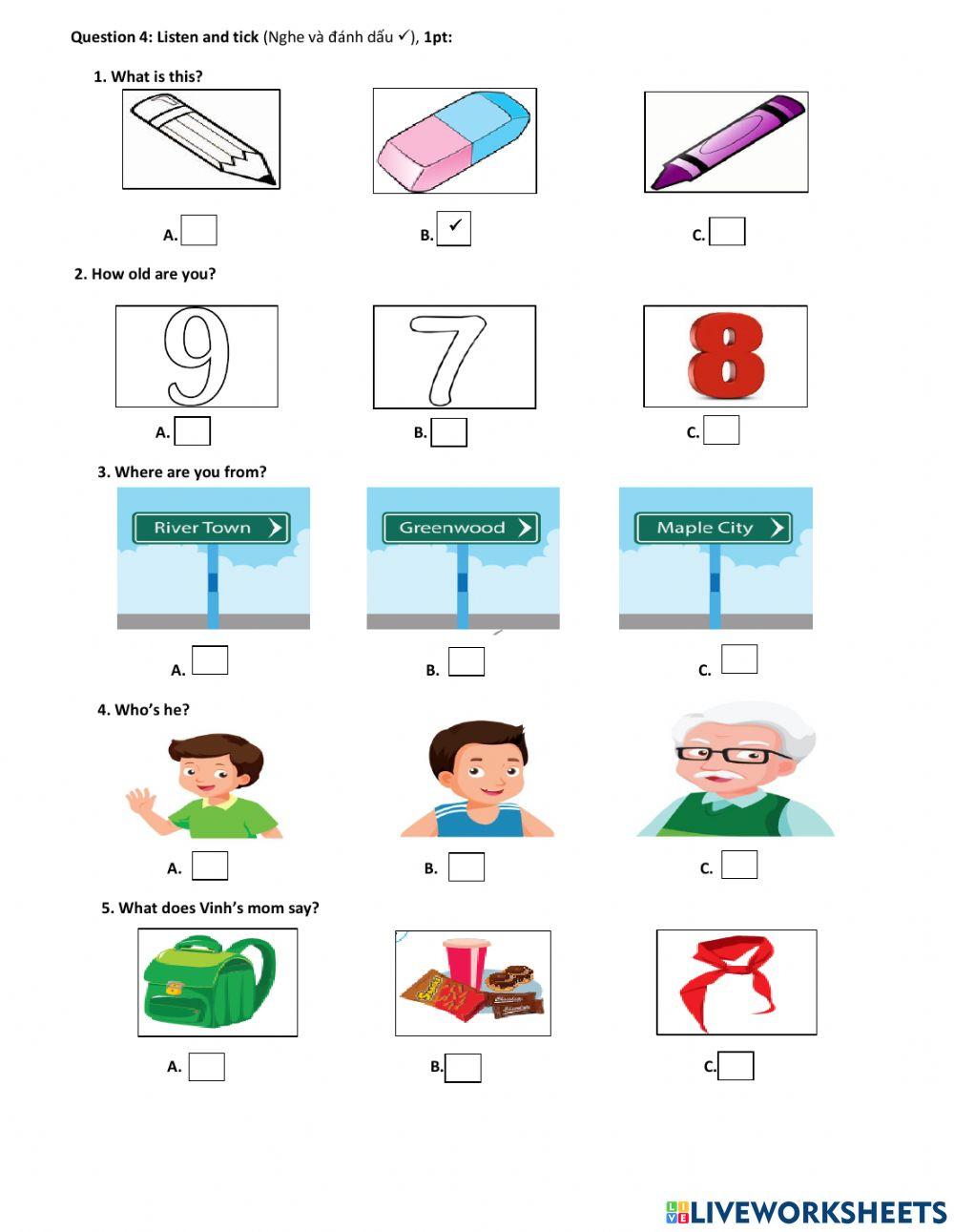 Question 4: Listen and tick (Nghe và đánh dấu ✓), 1pt:

1. What is this?

A. 
B. ✓
C. 

2. How old are you?

9 7 8

A. 
B. 
C. 

3. Where are you from?

River Town
Greenwood
Maple City

A. 
B. 
C. 

4. Who's he?

A. 
B. 
C. 

5. What does Vinh's mom say?

A. 
B. 
C. 

LIVEWORKSHEETS