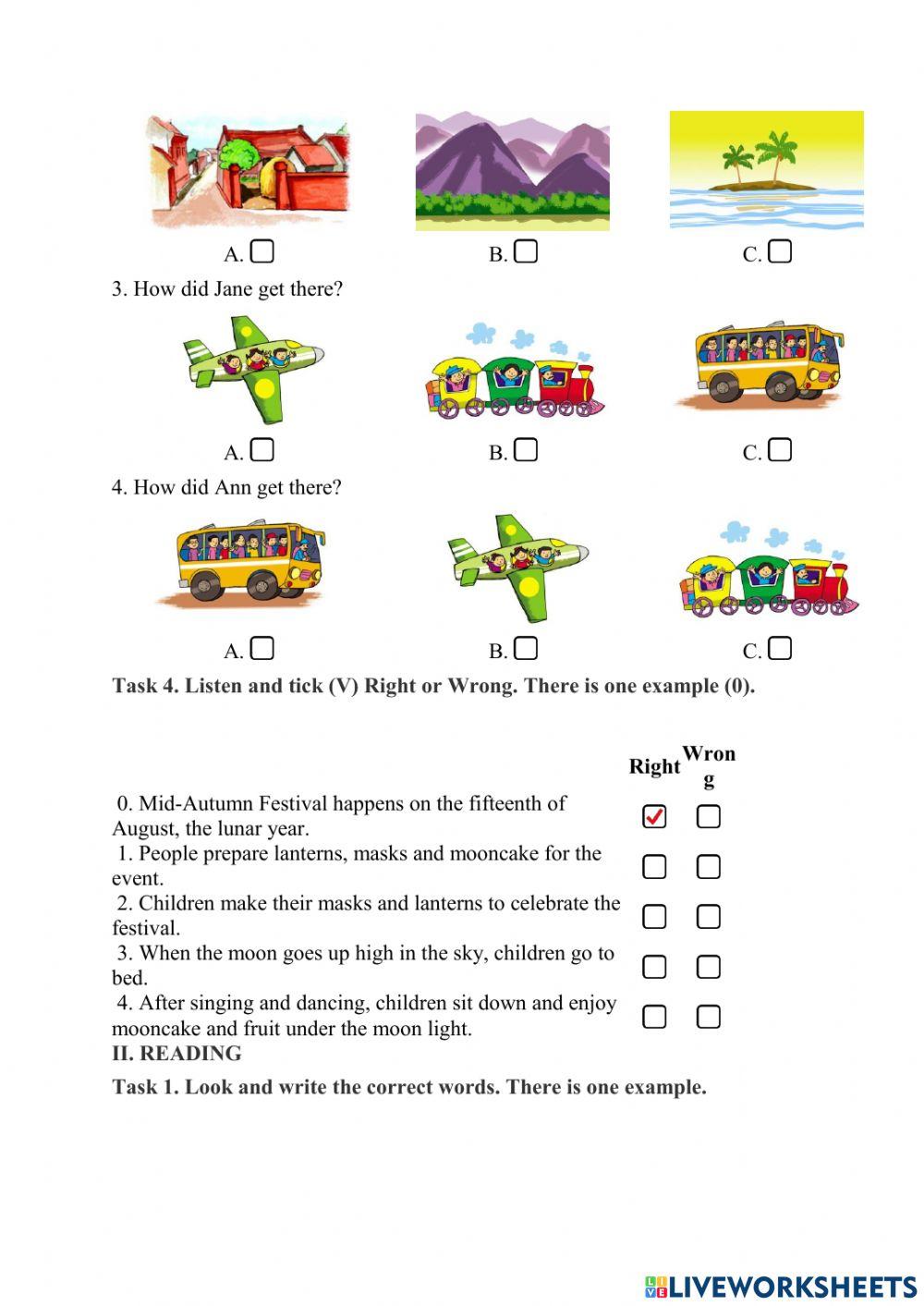 A.

B.

C.

3. How did Jane get there?

A.

B.

C.

4. How did Ann get there?

A.

B.

C.

Task 4. Listen and tick (V) Right or Wrong. There is one example (0).

| | Right | Wrong |
|---|---|---|
| 0. Mid-Autumn Festival happens on the fifteenth of August, the lunar year. | ✓ | |
| 1. People prepare lanterns, masks and mooncake for the event. | | |
| 2. Children make their masks and lanterns to celebrate the festival. | | |
| 3. When the moon goes up high in the sky, children go to bed. | | |
| 4. After singing and dancing, children sit down and enjoy mooncake and fruit under the moon light. | | |

II. READING

Task 1. Look and write the correct words. There is one example.

LIVEWORKSHEETS