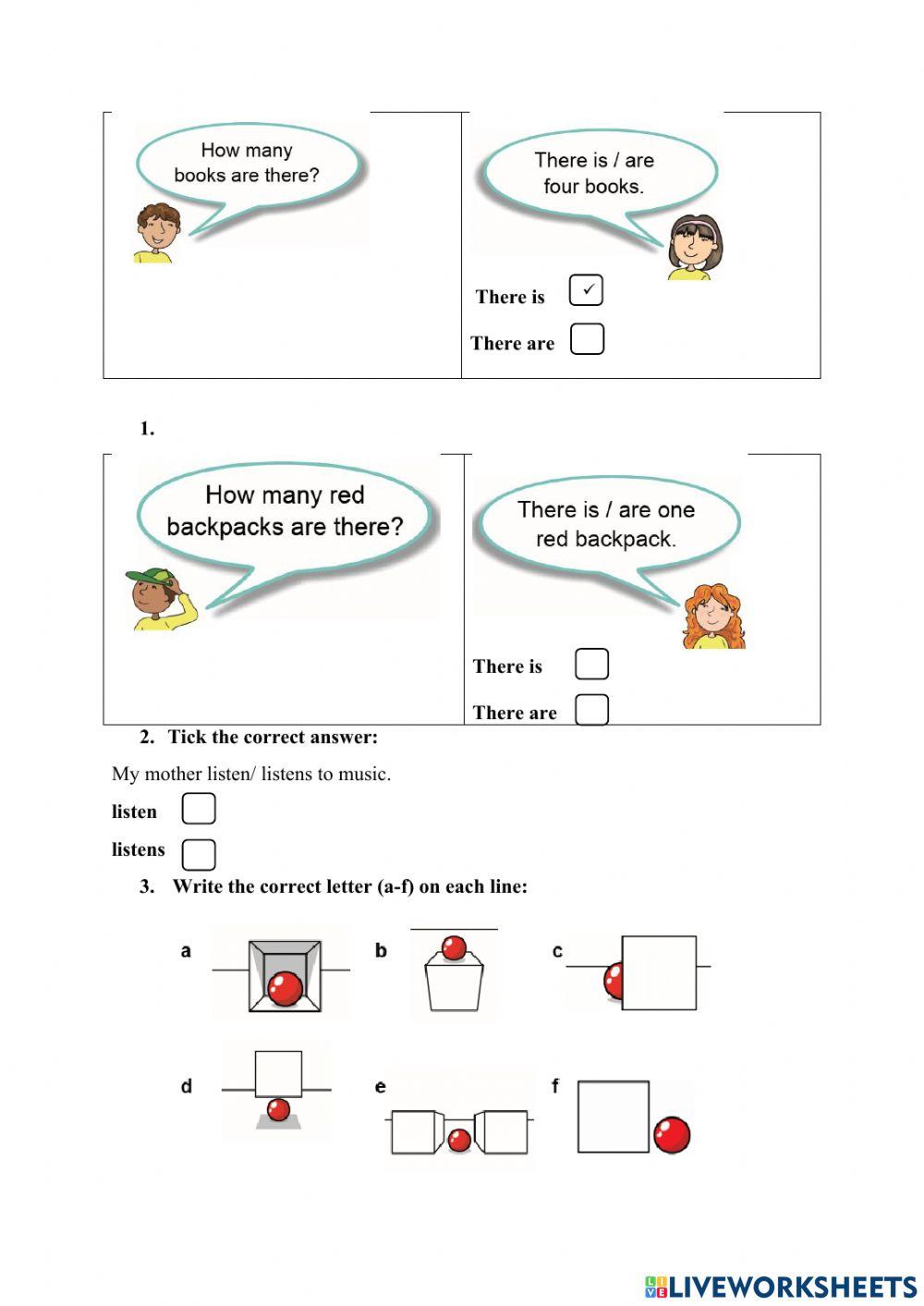 How many books are there?

There is / are four books.

There is ✓

There are

1.

How many red backpacks are there?

There is / are one red backpack.

There is

There are

2. Tick the correct answer:

My mother listen/ listens to music.

listen

listens

3. Write the correct letter (a-f) on each line:

a

b

c

d

e

f

LIVEWORKSHEETS