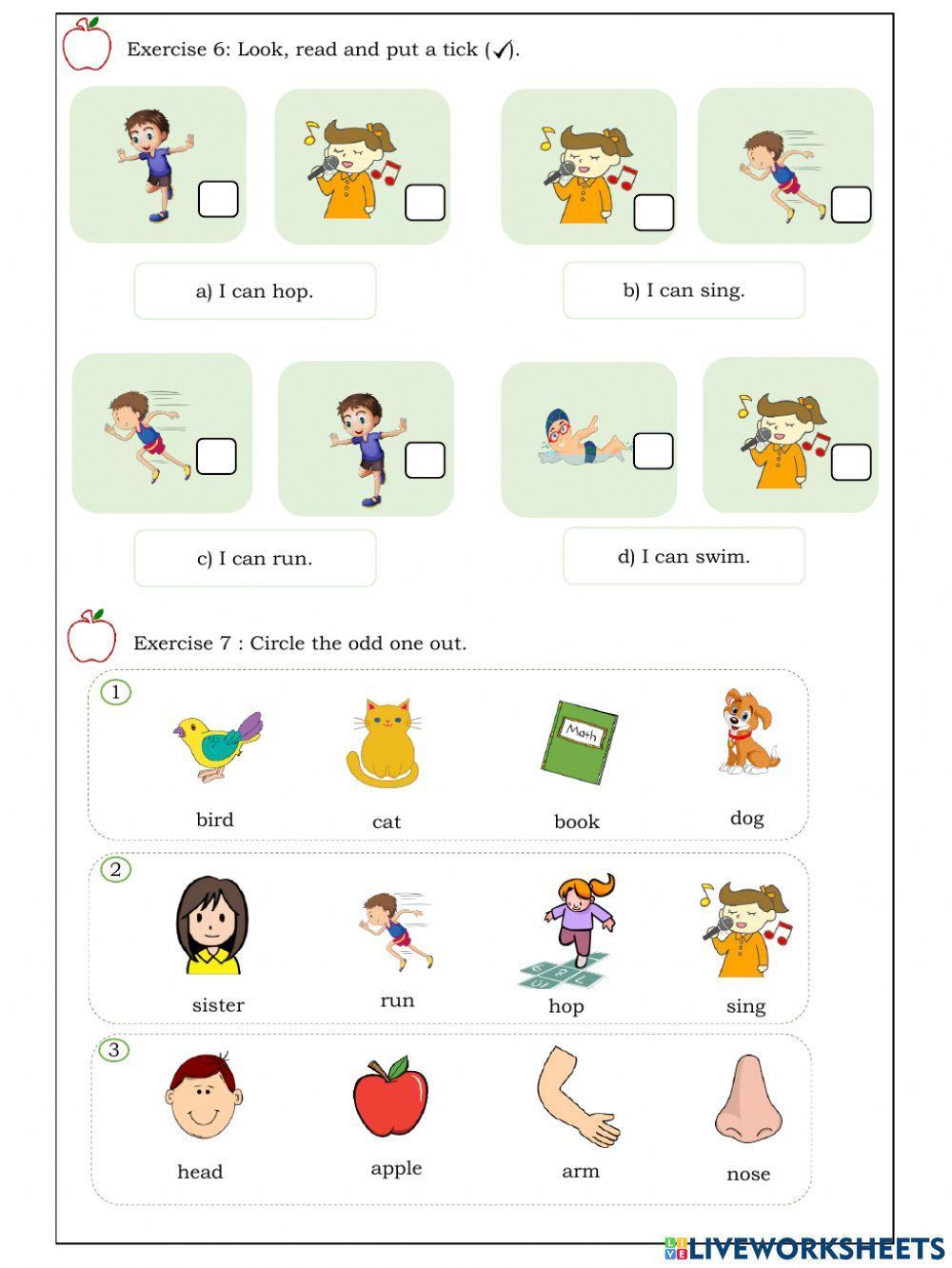 Exercise 6: Look, read and put a tick (✓).

a) I can hop.

b) I can sing.

c) I can run.

d) I can swim.

Exercise 7 : Circle the odd one out.

1

Math

bird cat book dog

2

sister run hop sing

3

head apple arm nose

LIVEWORKSHEETS