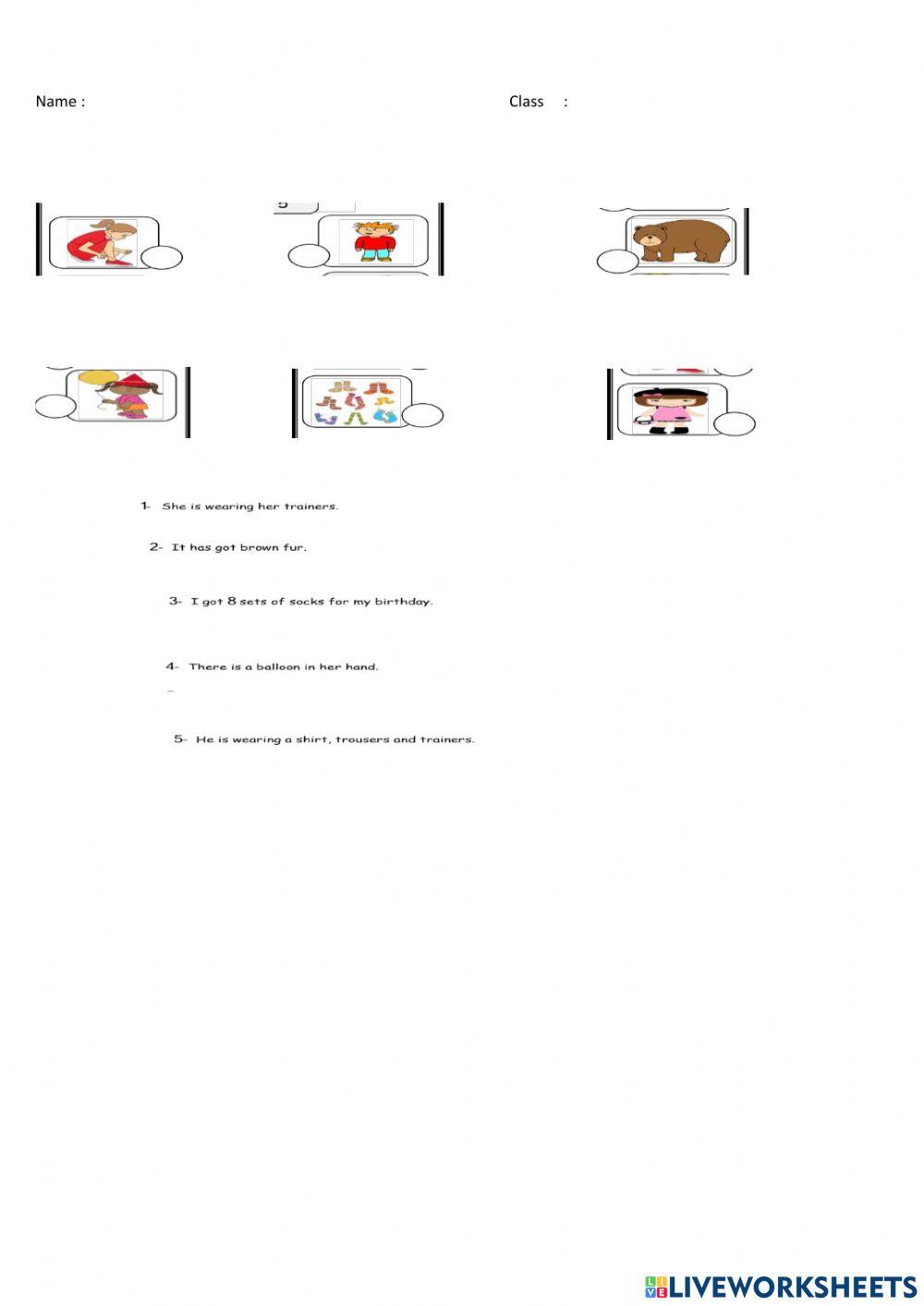 Name :

Class :

5

1- She is wearing her trainers.

2- It has got brown fur.

3- I got 8 sets of socks for my birthday.

4- There is a balloon in her hand.

5- He is wearing a shirt, trousers and trainers.

LIVEWORKSHEETS