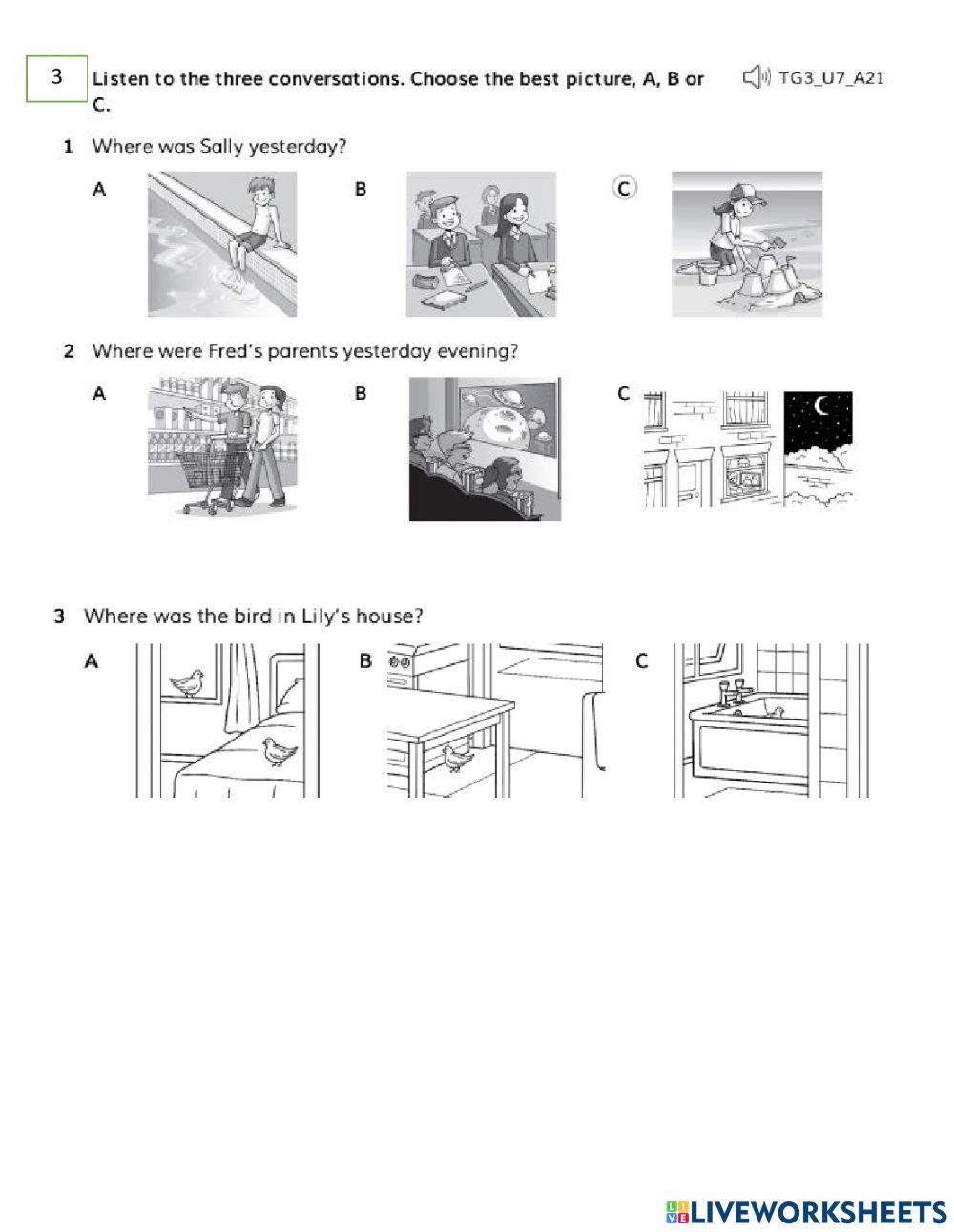 3 Listen to the three conversations. Choose the best picture, A, B or C.

TG3_U7_A21

1 Where was Sally yesterday?

A B C

2 Where were Fred's parents yesterday evening?

A B C

3 Where was the bird in Lily's house?

A B C

LIVEWORKSHEETS