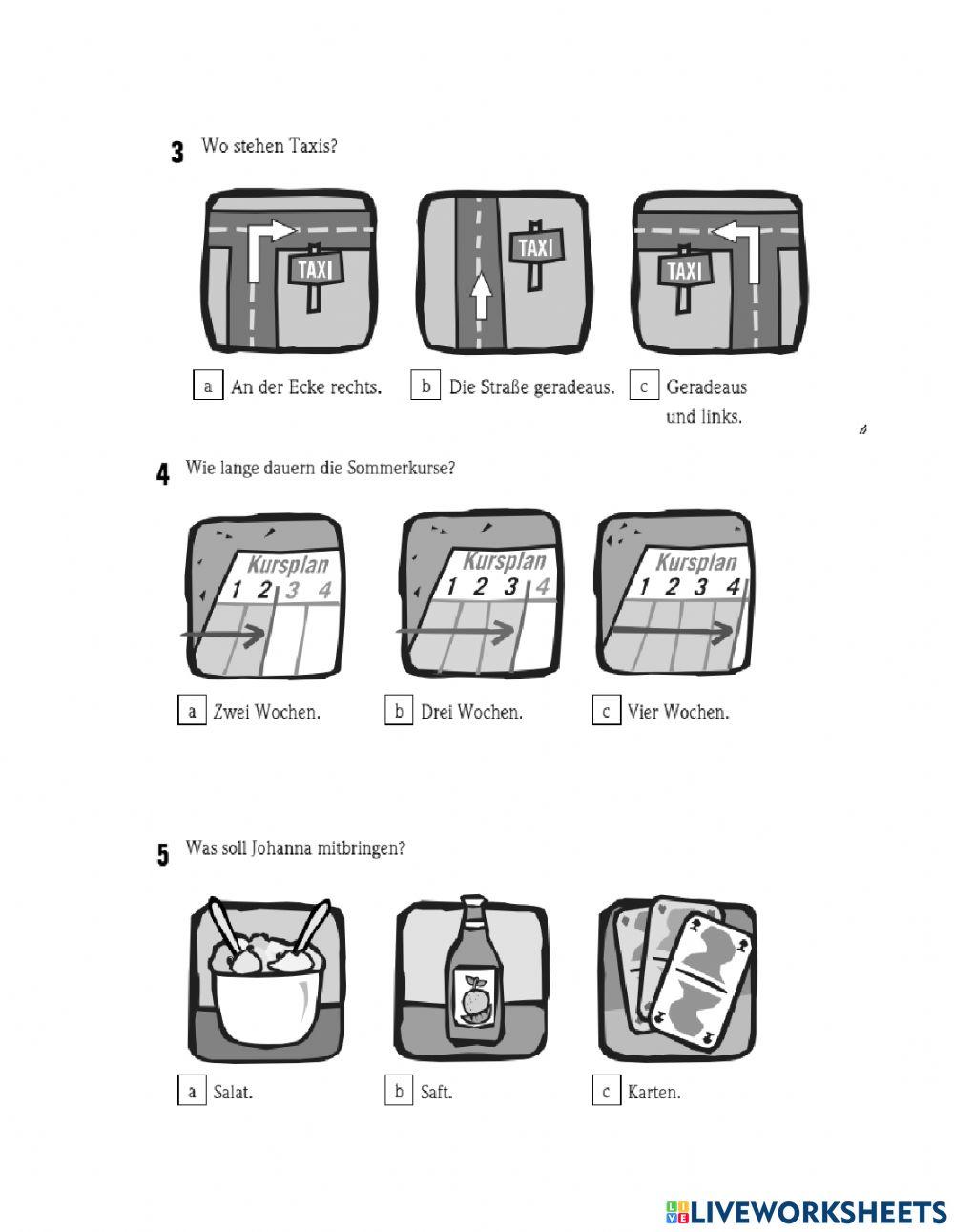 3 Wo stehen Taxis?

TAXI

TAXI

TAXI

a An der Ecke rechts.

b Die Straße geradeaus.

c Geradeaus und links.

4 Wie lange dauern die Sommerkurse?

Kursplan
1 2 3 4

Kursplan
1 2 3 4

Kursplan
1 2 3 4

a Zwei Wochen.

b Drei Wochen.

c Vier Wochen.

5 Was soll Johanna mitbringen?

a Salat.

b Saft.

c Karten.

LIVEWORKSHEETS