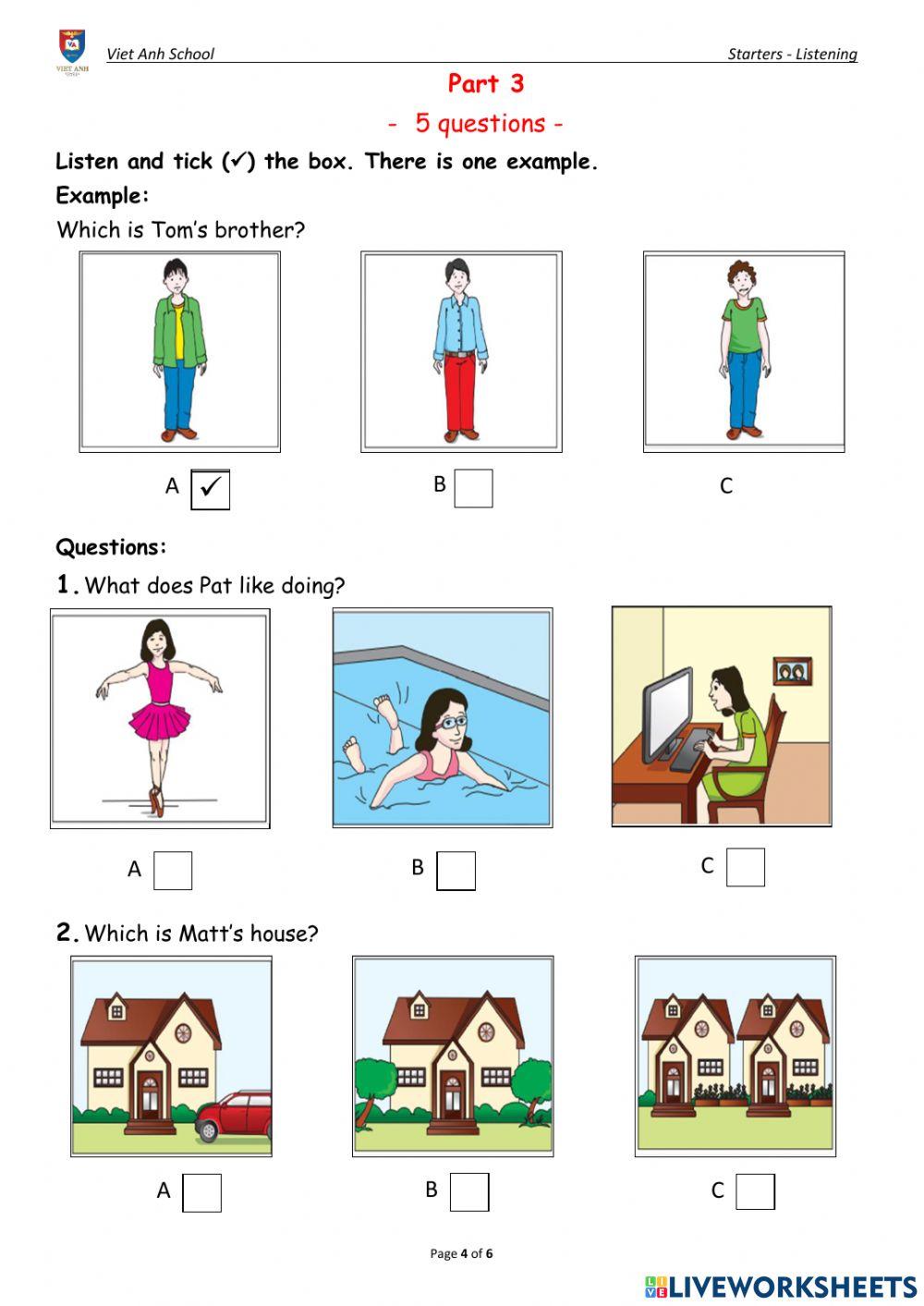 VIET ANH

Viet Anh School Starters - Listening

Part 3

- 5 questions -

Listen and tick (✓) the box. There is one example.

Example:

Which is Tom's brother?

A ✓ B C

Questions:

1. What does Pat like doing?

A B C

2. Which is Matt's house?

A B C

Page 4 of 6

LIVEWORKSHEETS