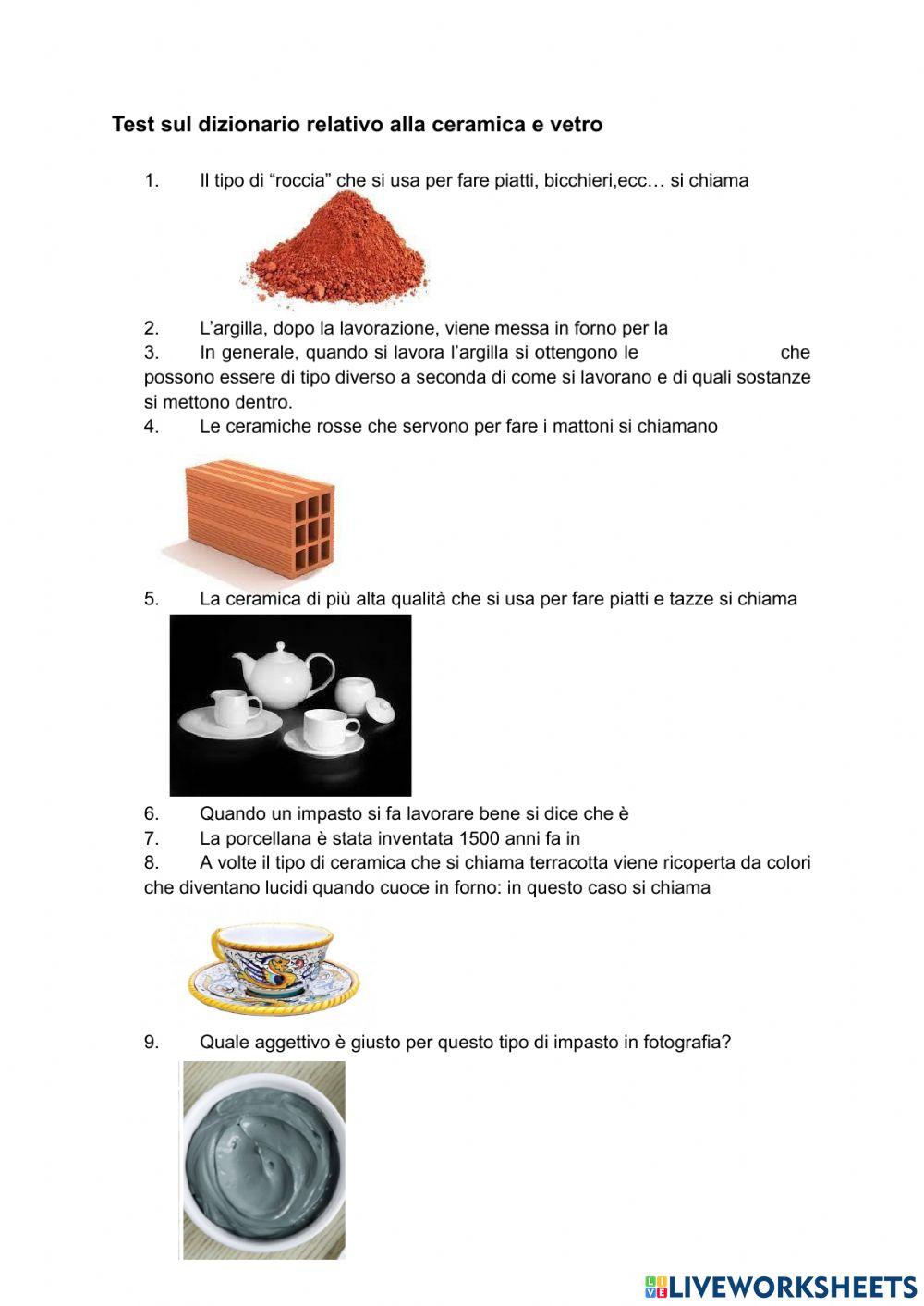 Test sul dizionario relativo alla ceramica e vetro

1. Il tipo di “roccia” che si usa per fare piatti, bicchieri,ecc… si chiama

2. L’argilla, dopo la lavorazione, viene messa in forno per la

3. In generale, quando si lavora l’argilla si ottengono le che possono essere di tipo diverso a seconda di come si lavorano e di quali sostanze si mettono dentro.

4. Le ceramiche rosse che servono per fare i mattoni si chiamano

5. La ceramica di più alta qualità che si usa per fare piatti e tazze si chiama

6. Quando un impasto si fa lavorare bene si dice che è

7. La porcellana è stata inventata 1500 anni fa in

8. A volte il tipo di ceramica che si chiama terracotta viene ricoperta da colori che diventano lucidi quando cuoce in forno: in questo caso si chiama

9. Quale aggettivo è giusto per questo tipo di impasto in fotografia?

LIVEWORKSHEETS