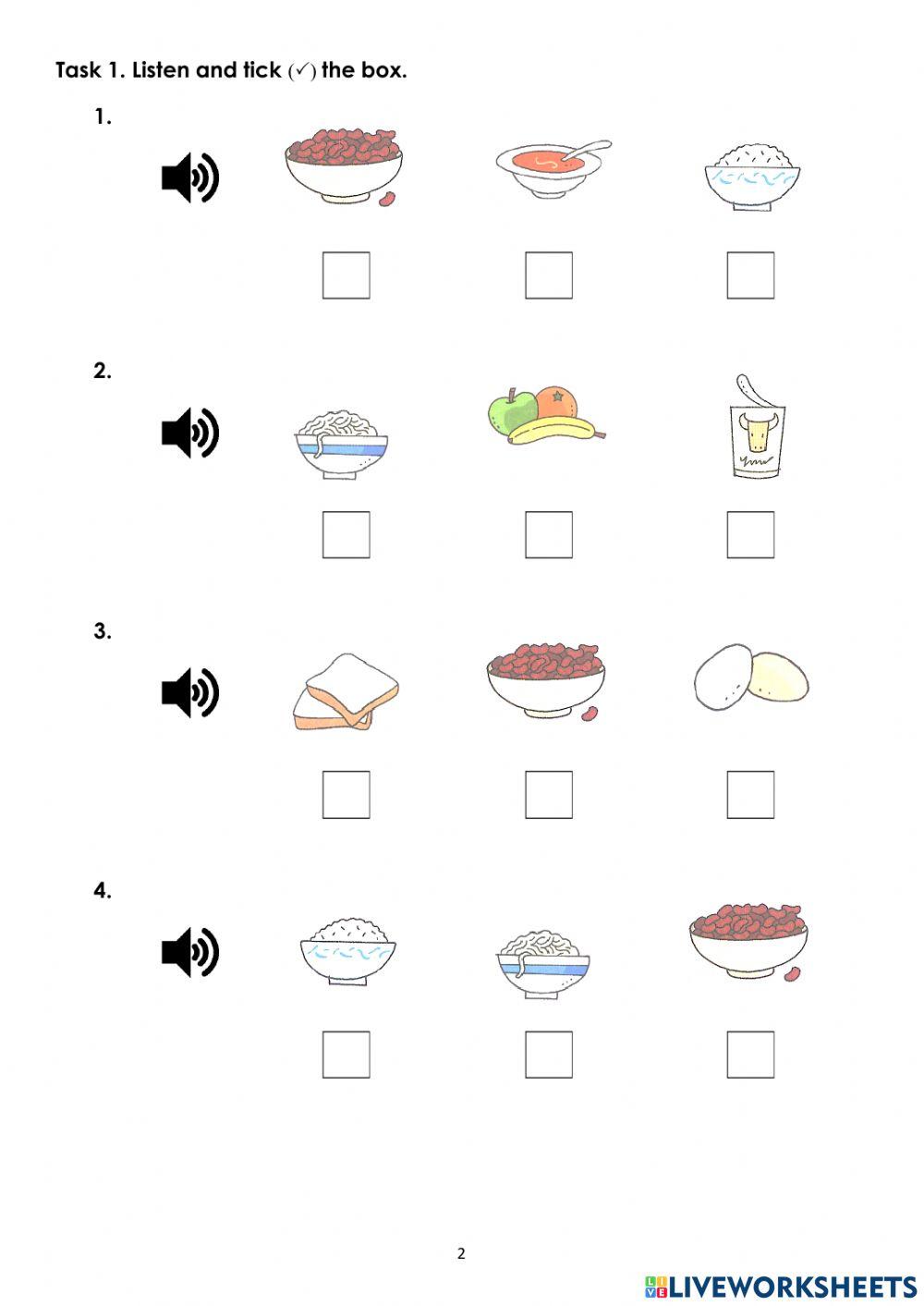 Task 1. Listen and tick (✓) the box.

1.

2.

3.

4.

2

LIVEWORKSHEETS