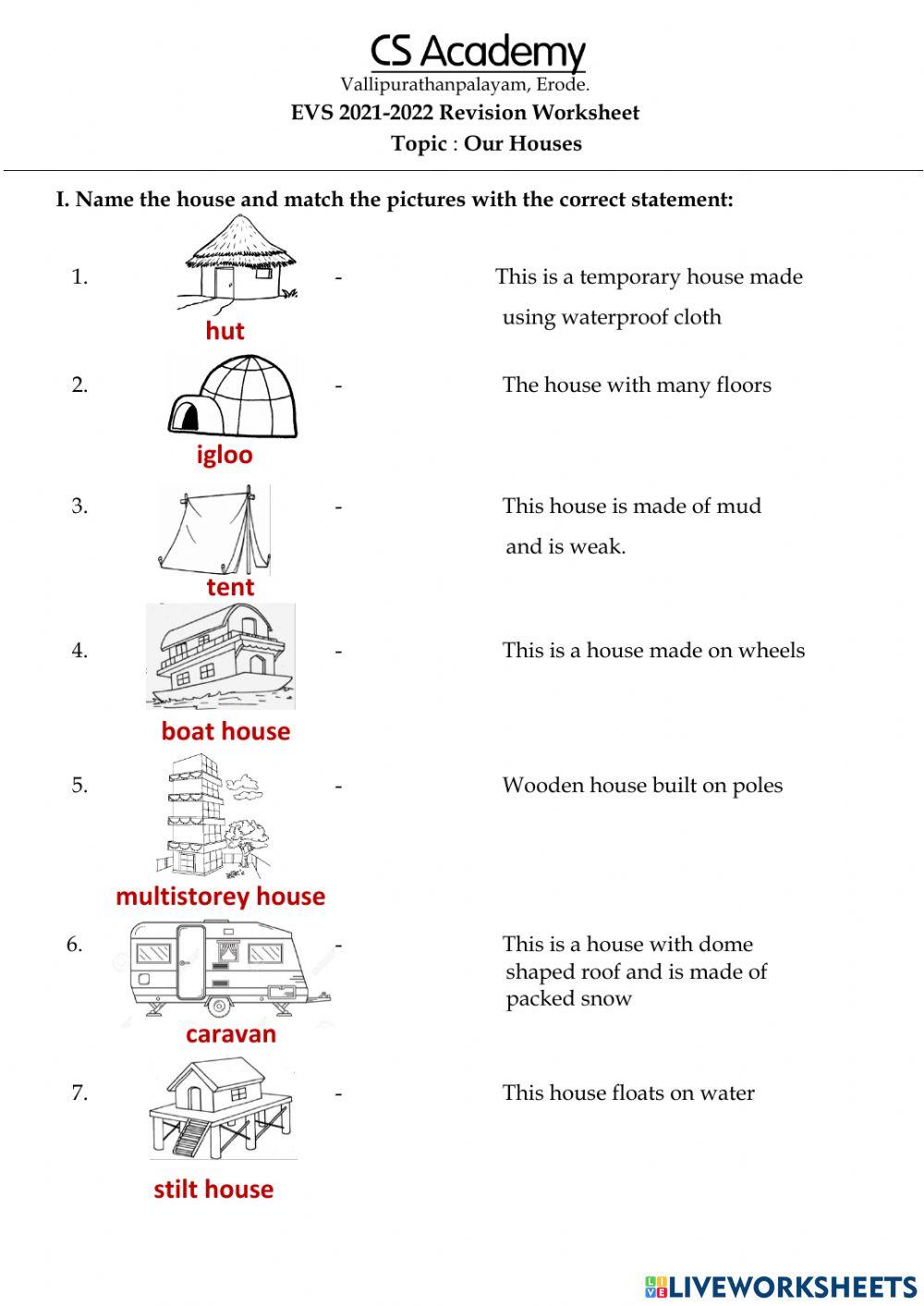 CS Academy
Vallipurathanpalayam, Erode.
EVS 2021-2022 Revision Worksheet
Topic : Our Houses

I. Name the house and match the pictures with the correct statement:

1. - This is a temporary house made using waterproof cloth
hut

2. - The house with many floors
igloo

3. - This house is made of mud and is weak.
tent

4. - This is a house made on wheels
boat house

5. - Wooden house built on poles
multistorey house

6. - This is a house with dome shaped roof and is made of packed snow
caravan

7. - This house floats on water
stilt house

LIVEWORKSHEETS