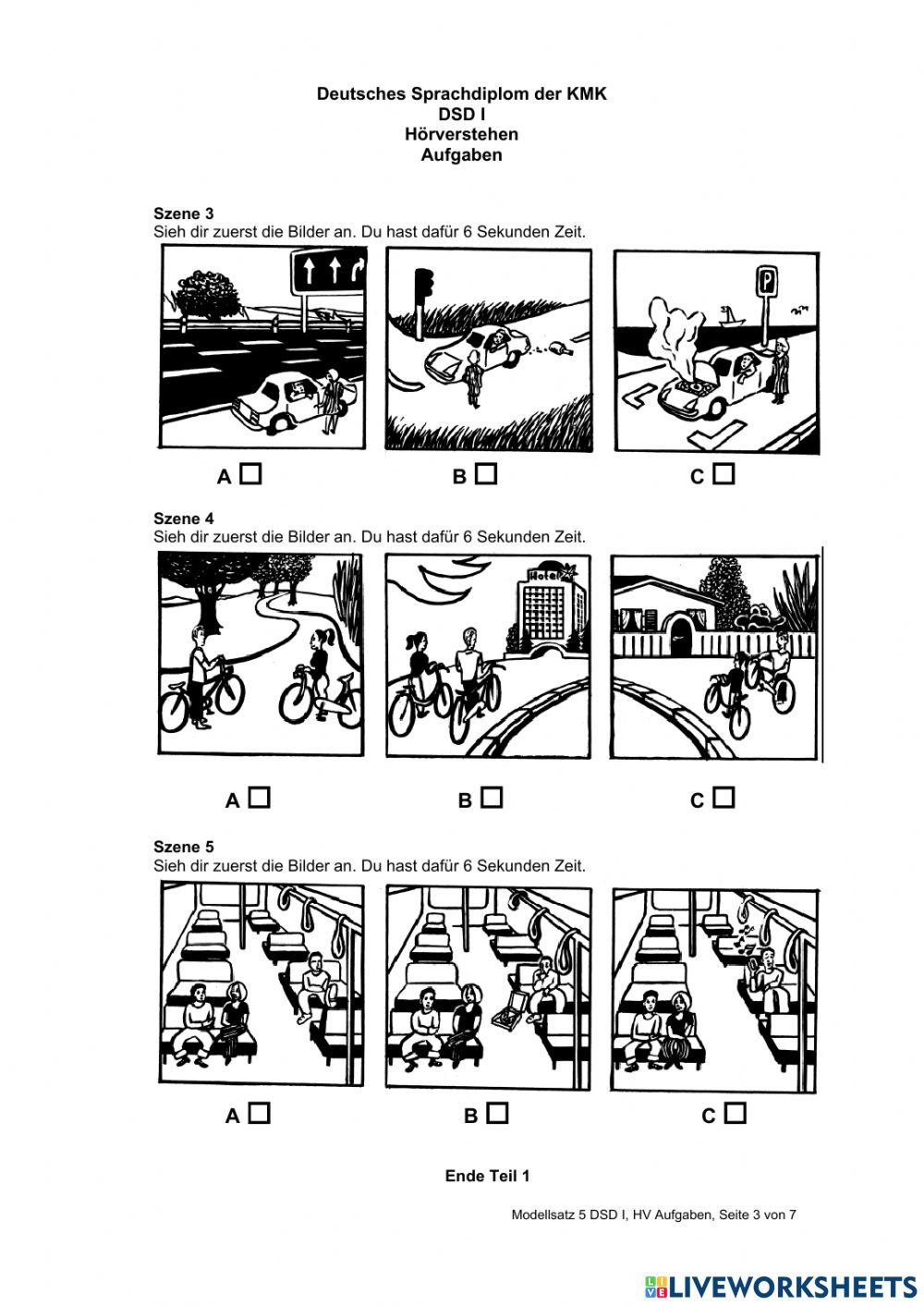 Deutsches Sprachdiplom der KMK
DSD I
Hörverstehen
Aufgaben

Szene 3
Sieh dir zuerst die Bilder an. Du hast dafür 6 Sekunden Zeit.

P

A ☐ B ☐ C ☐

Szene 4
Sieh dir zuerst die Bilder an. Du hast dafür 6 Sekunden Zeit.

Hotel

A ☐ B ☐ C ☐

Szene 5
Sieh dir zuerst die Bilder an. Du hast dafür 6 Sekunden Zeit.

A ☐ B ☐ C ☐

Ende Teil 1

Modellsatz 5 DSD I, HV Aufgaben, Seite 3 von 7

LIVEWORKSHEETS