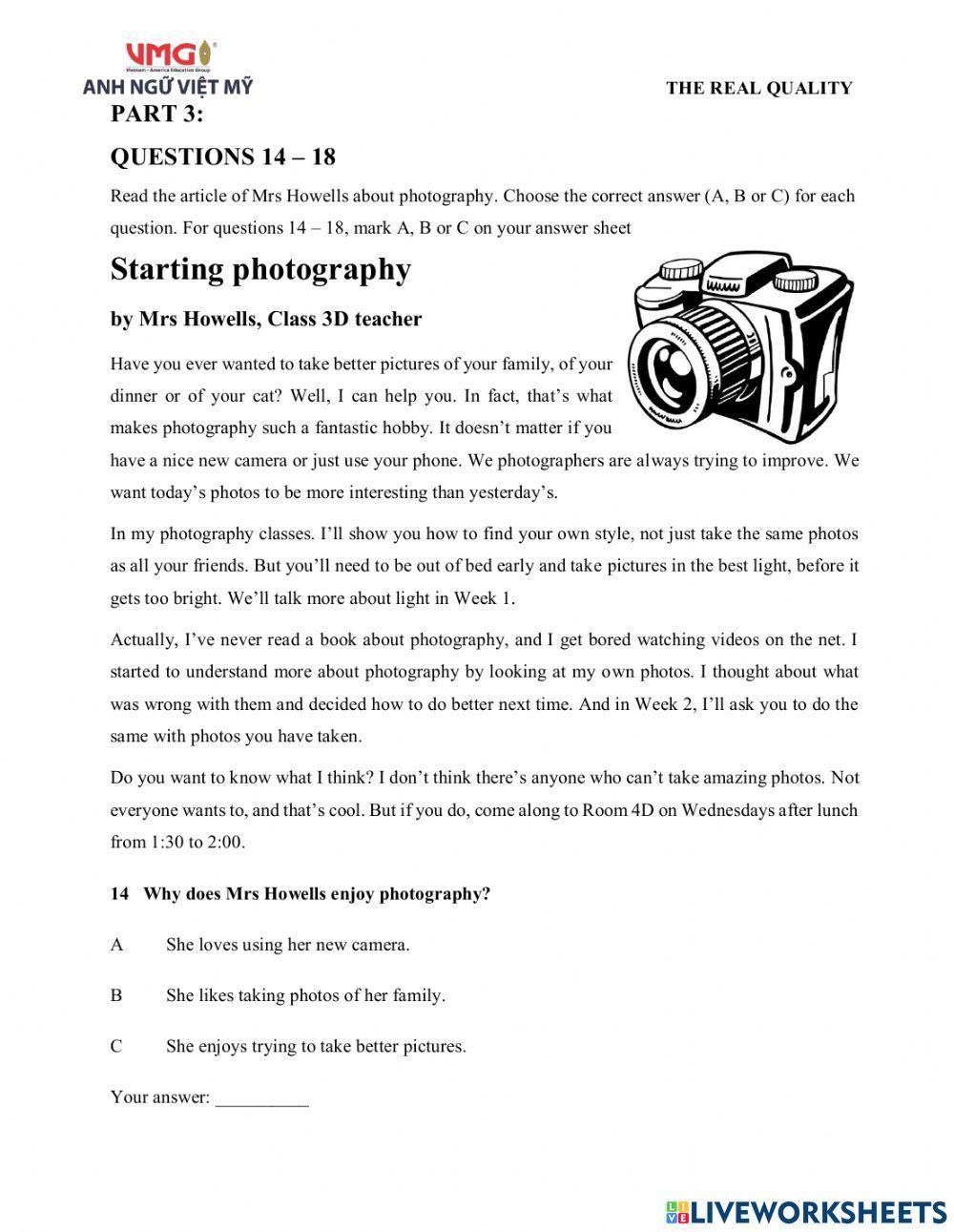 VMG
Vietnam – America Education Group
ANH NGỮ VIỆT MỸ

THE REAL QUALITY

PART 3:

QUESTIONS 14 – 18

Read the article of Mrs Howells about photography. Choose the correct answer (A, B or C) for each question. For questions 14 – 18, mark A, B or C on your answer sheet

Starting photography

by Mrs Howells, Class 3D teacher

Have you ever wanted to take better pictures of your family, of your dinner or of your cat? Well, I can help you. In fact, that's what makes photography such a fantastic hobby. It doesn't matter if you have a nice new camera or just use your phone. We photographers are always trying to improve. We want today's photos to be more interesting than yesterday's.

In my photography classes. I'll show you how to find your own style, not just take the same photos as all your friends. But you'll need to be out of bed early and take pictures in the best light, before it gets too bright. We'll talk more about light in Week 1.

Actually, I've never read a book about photography, and I get bored watching videos on the net. I started to understand more about photography by looking at my own photos. I thought about what was wrong with them and decided how to do better next time. And in Week 2, I'll ask you to do the same with photos you have taken.

Do you want to know what I think? I don't think there's anyone who can't take amazing photos. Not everyone wants to, and that's cool. But if you do, come along to Room 4D on Wednesdays after lunch from 1:30 to 2:00.

14 Why does Mrs Howells enjoy photography?

A She loves using her new camera.

B She likes taking photos of her family.

C She enjoys trying to take better pictures.

Your answer: __________

LIVEWORKSHEETS