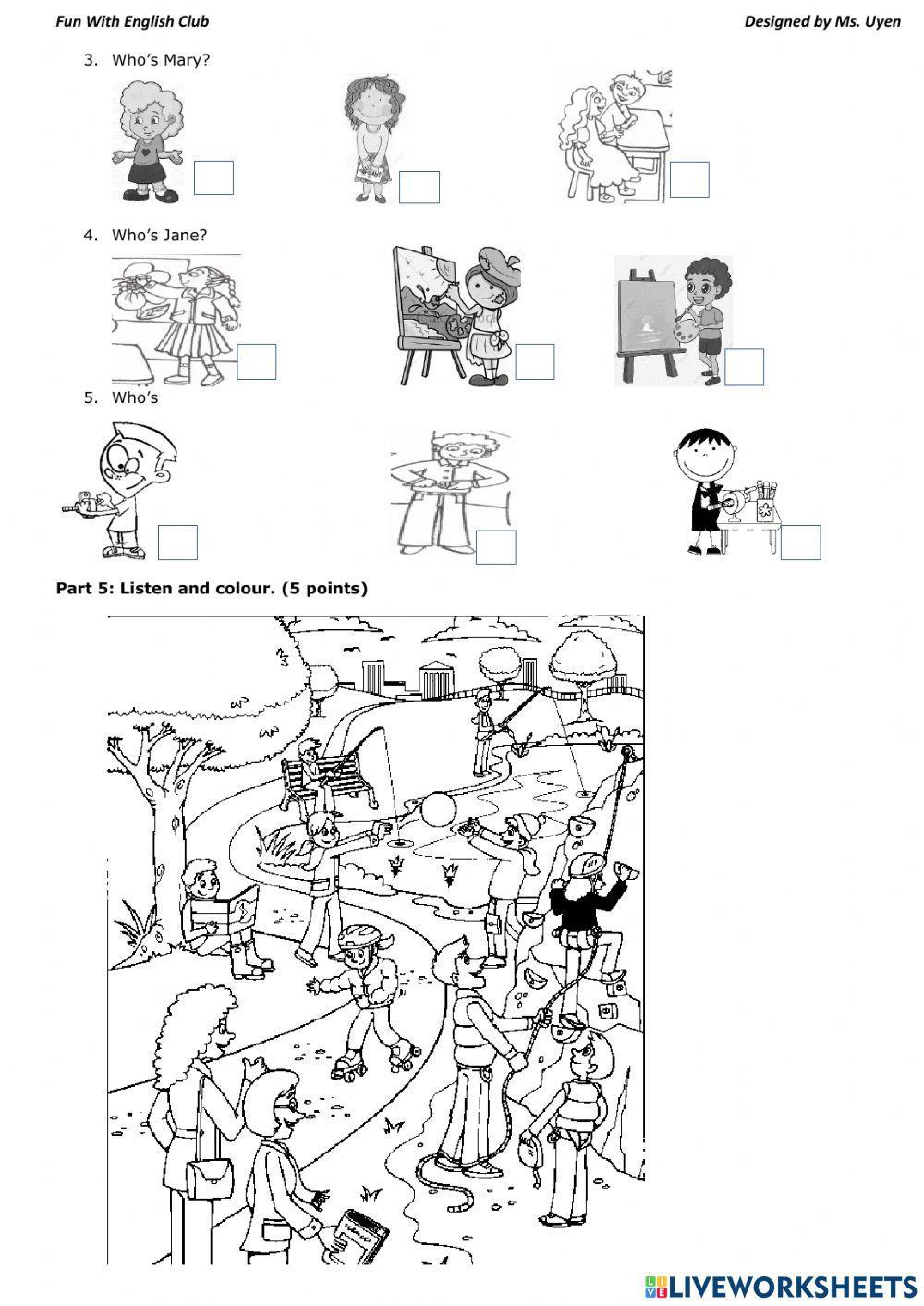 Fun With English Club

Designed by Ms. Uyen

3. Who's Mary?

4. Who's Jane?

5. Who's

Part 5: Listen and colour. (5 points)

LIVEWORKSHEETS