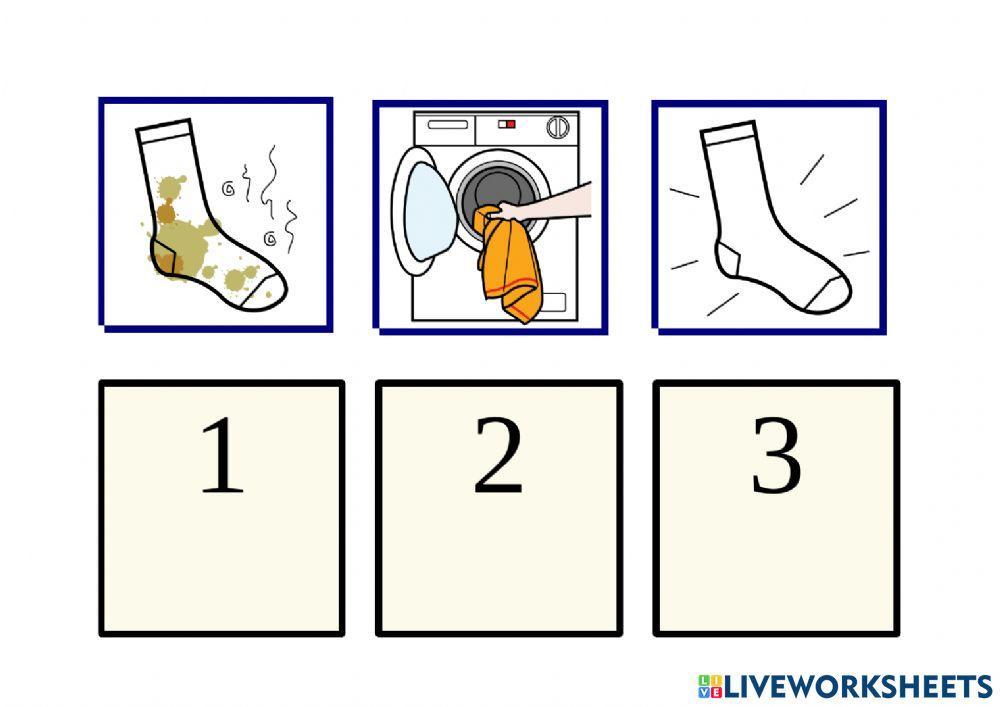 1

2

3

LIVEWORKSHEETS