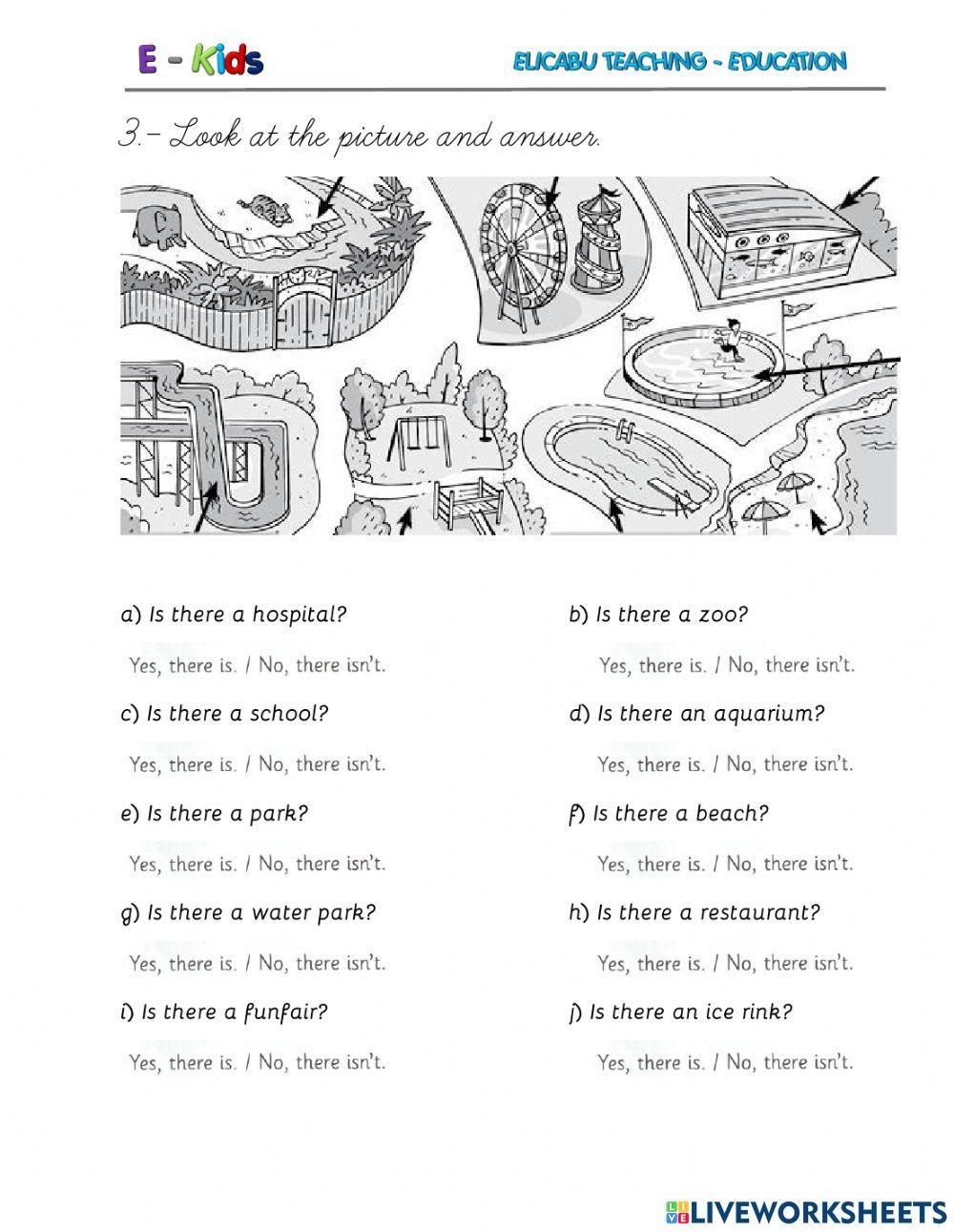 E - Kids

ELICABU TEACHING - EDUCATION

3.- Look at the picture and answer.

a) Is there a hospital?

Yes, there is. / No, there isn't.

b) Is there a zoo?

Yes, there is. / No, there isn't.

c) Is there a school?

Yes, there is. / No, there isn't.

d) Is there an aquarium?

Yes, there is. / No, there isn't.

e) Is there a park?

Yes, there is. / No, there isn't.

f) Is there a beach?

Yes, there is. / No, there isn't.

g) Is there a water park?

Yes, there is. / No, there isn't.

h) Is there a restaurant?

Yes, there is. / No, there isn't.

i) Is there a funfair?

Yes, there is. / No, there isn't.

j) Is there an ice rink?

Yes, there is. / No, there isn't.

LIVEWORKSHEETS