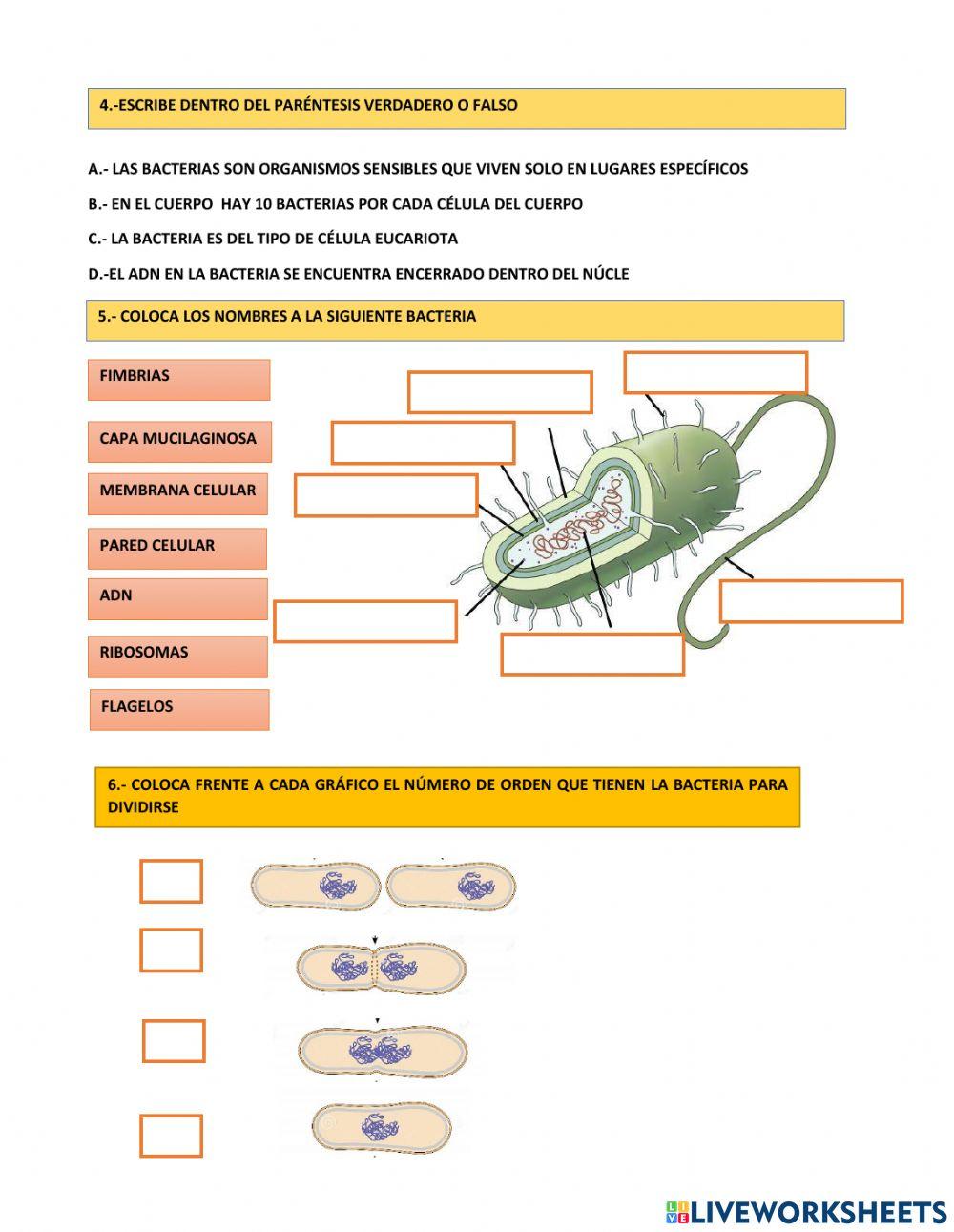 4.-ESCRIBE DENTRO DEL PARÉNTESIS VERDADERO O FALSO

A.- LAS BACTERIAS SON ORGANISMOS SENSIBLES QUE VIVEN SOLO EN LUGARES ESPECÍFICOS

B.- EN EL CUERPO HAY 10 BACTERIAS POR CADA CÉLULA DEL CUERPO

C.- LA BACTERIA ES DEL TIPO DE CÉLULA EUCARIOTA

D.-EL ADN EN LA BACTERIA SE ENCUENTRA ENCERRADO DENTRO DEL NÚCLE

5.- COLOCA LOS NOMBRES A LA SIGUIENTE BACTERIA

FIMBRIAS

CAPA MUCILAGINOSA

MEMBRANA CELULAR

PARED CELULAR

ADN

RIBOSOMAS

FLAGELOS

6.- COLOCA FRENTE A CADA GRÁFICO EL NÚMERO DE ORDEN QUE TIENEN LA BACTERIA PARA DIVIDIRSE

LIVEWORKSHEETS