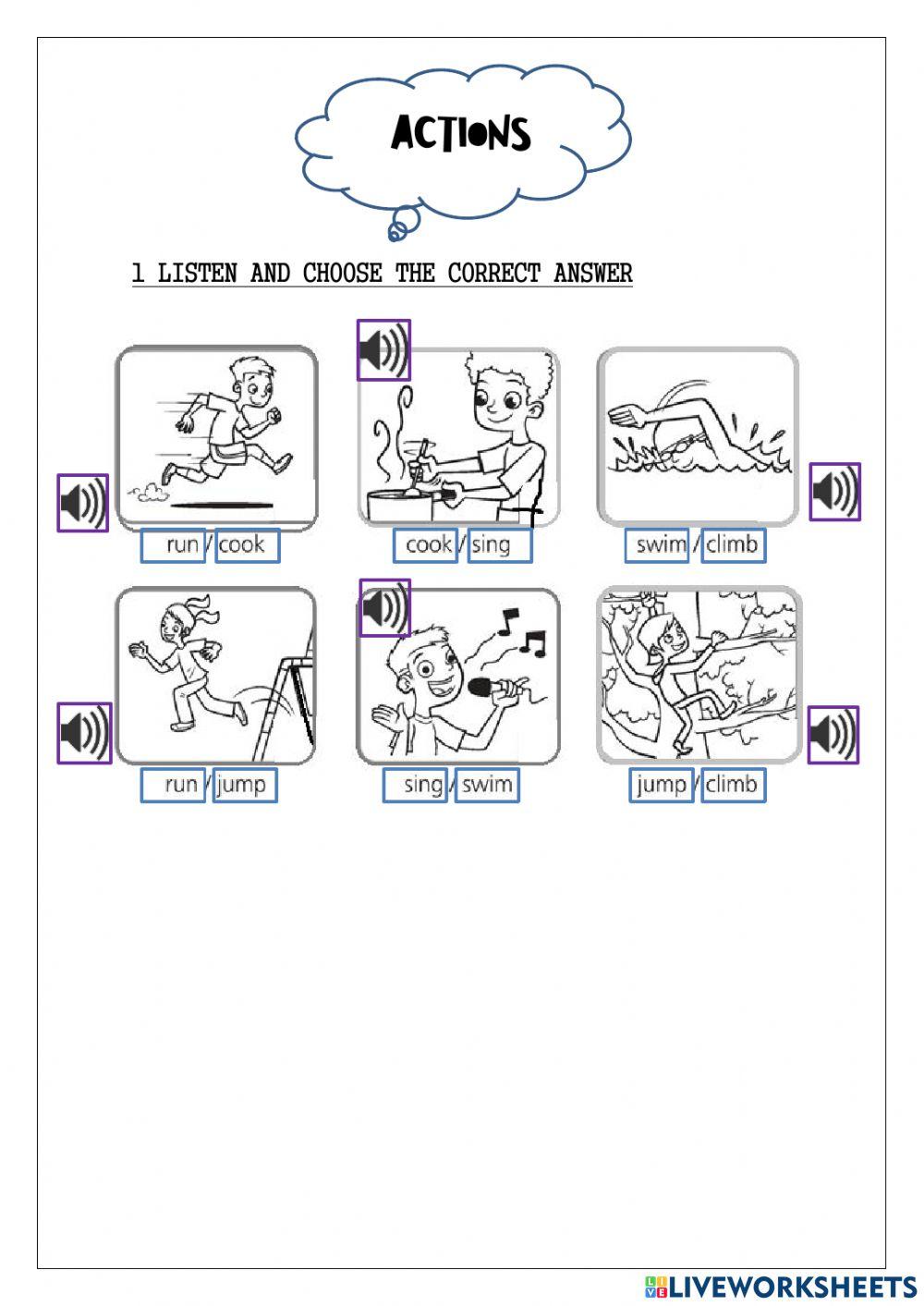 ACTIONS

1 LISTEN AND CHOOSE THE CORRECT ANSWER

run / cook

cook / sing

swim / climb

run / jump

sing / swim

jump / climb

LIVEWORKSHEETS