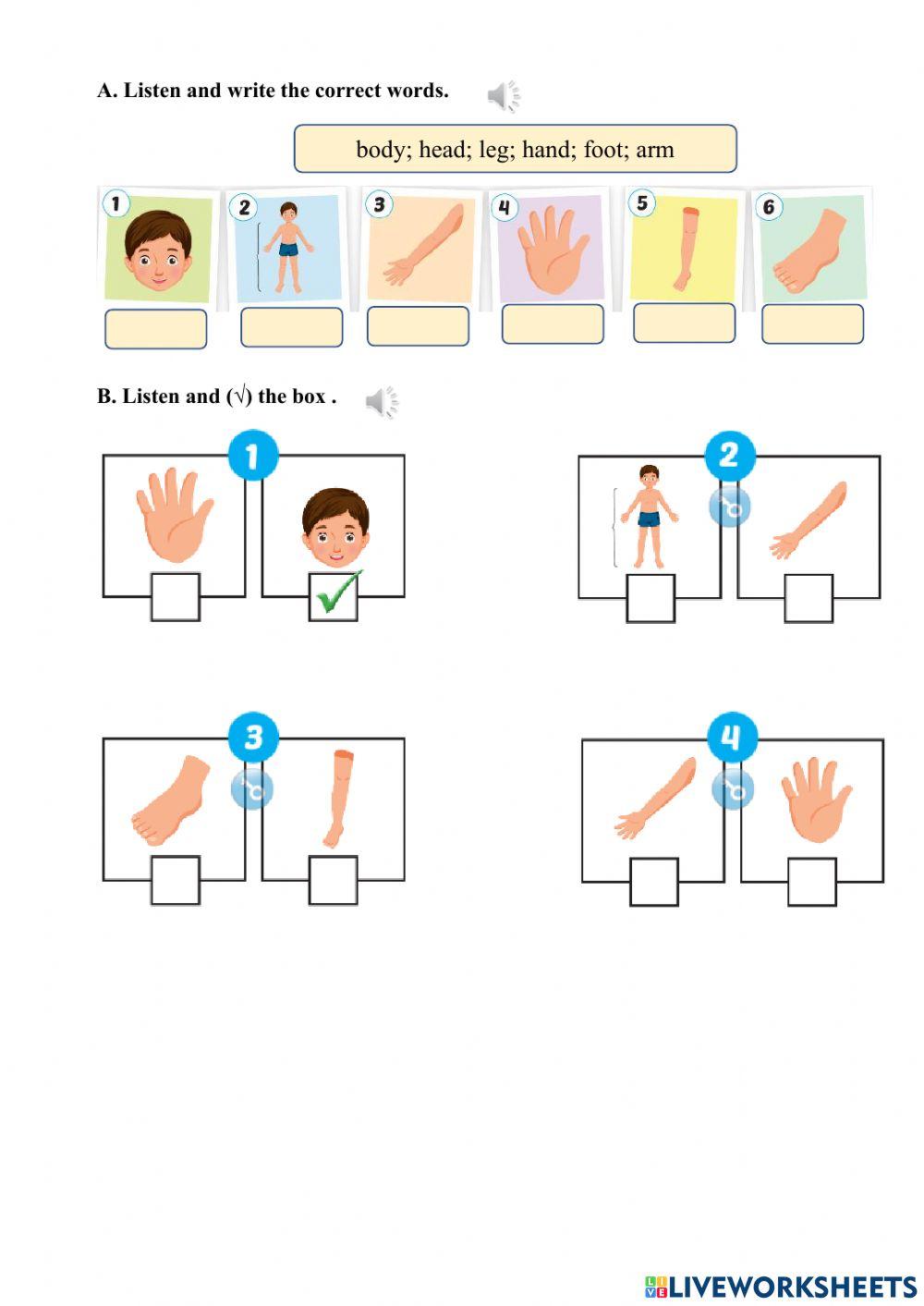 A. Listen and write the correct words.

body; head; leg; hand; foot; arm

1

2

3

4

5

6

B. Listen and (√) the box .

1

2

3

4

LIVEWORKSHEETS