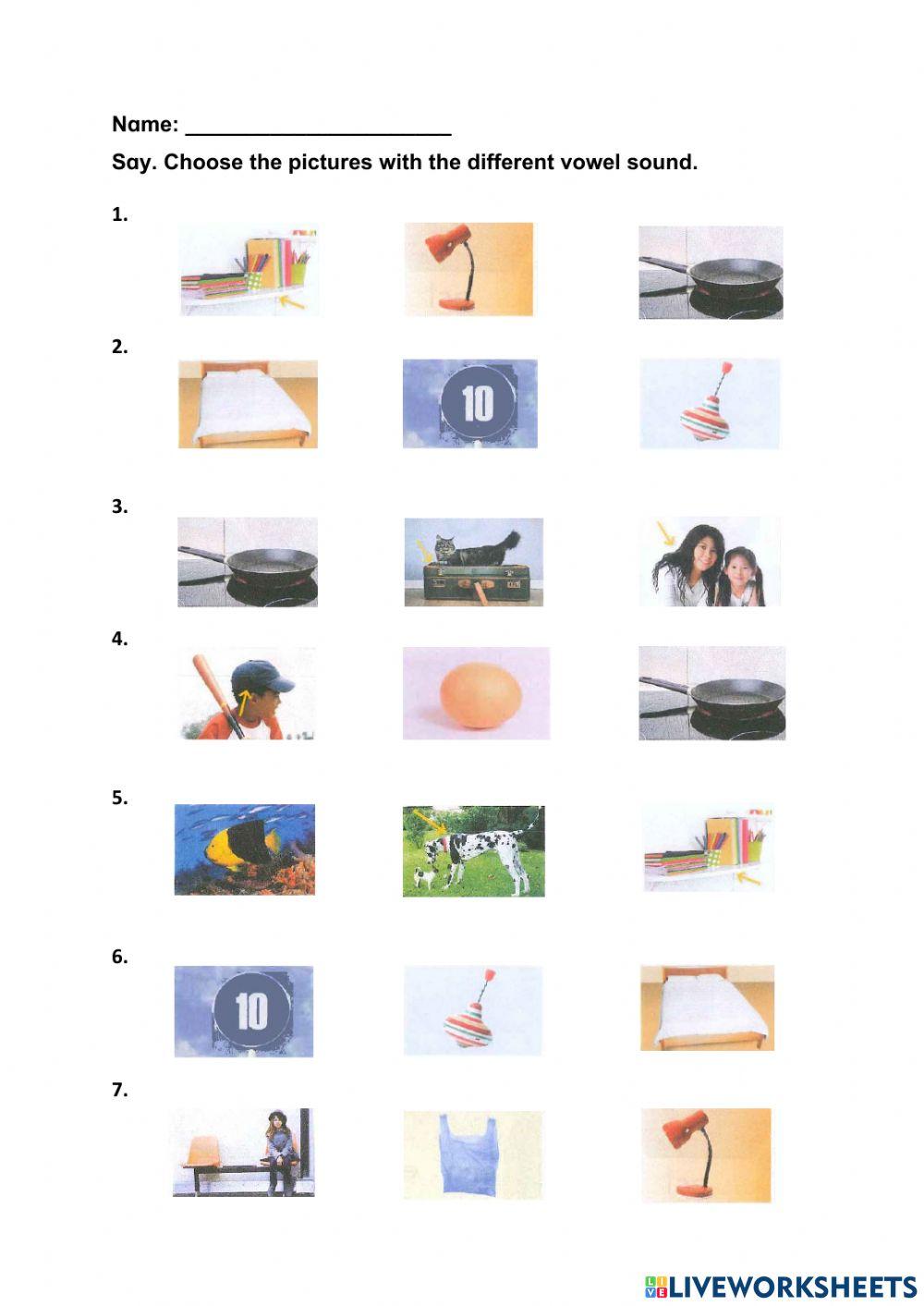 Name: ______________________

Say. Choose the pictures with the different vowel sound.

1.

2.

10

3.

4.

5.

6.

10

7.

LIVEWORKSHEETS