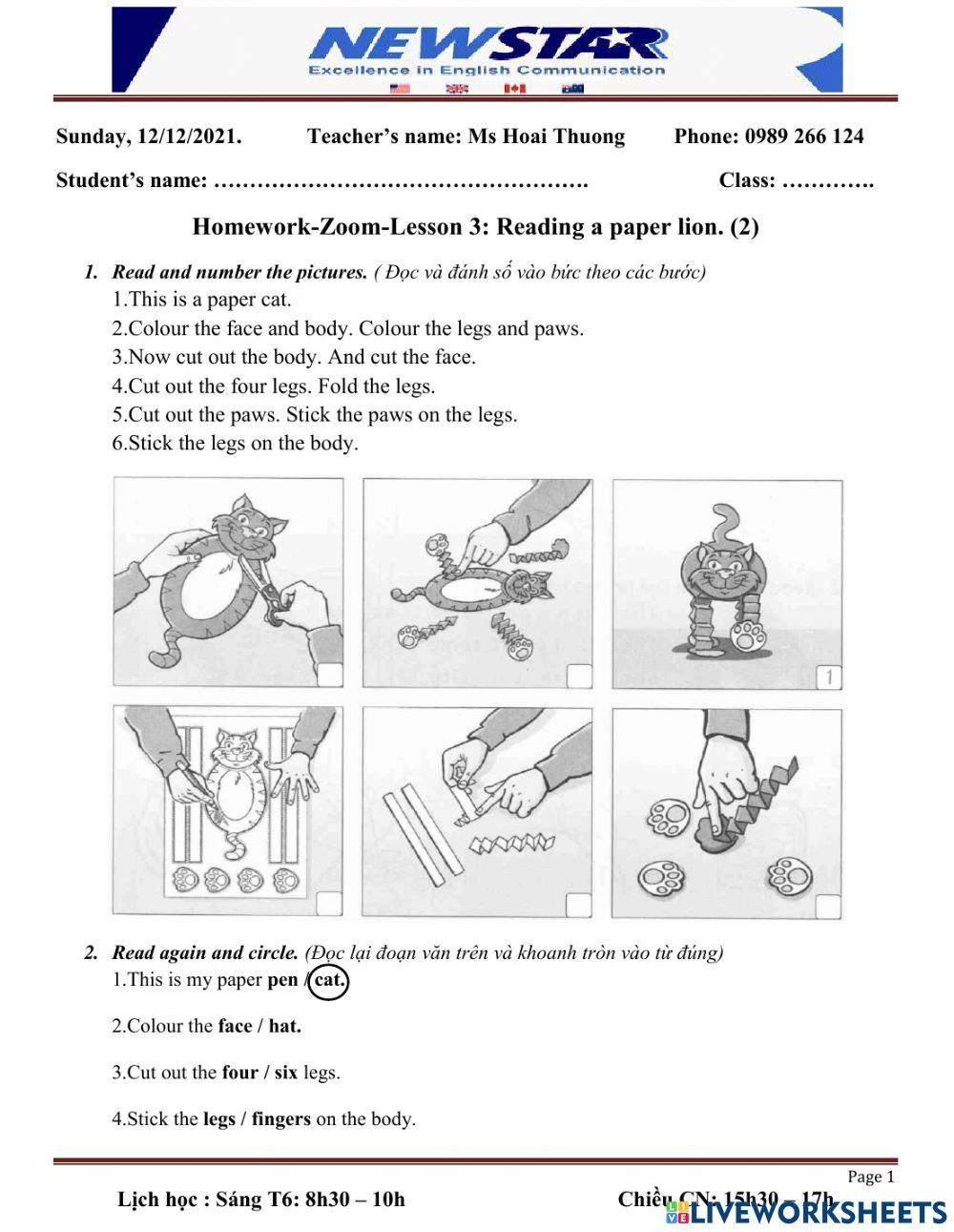 NEWSTAR
Excellence in English Communication

Sunday, 12/12/2021. Teacher's name: Ms Hoai Thuong Phone: 0989 266 124

Student's name: ……………………………………………. Class: ………….

Homework-Zoom-Lesson 3: Reading a paper lion. (2)

1. Read and number the pictures. ( Đọc và đánh số vào bức theo các bước)
1.This is a paper cat.
2.Colour the face and body. Colour the legs and paws.
3.Now cut out the body. And cut the face.
4.Cut out the four legs. Fold the legs.
5.Cut out the paws. Stick the paws on the legs.
6.Stick the legs on the body.

1

2. Read again and circle. (Đọc lại đoạn văn trên và khoanh tròn vào từ đúng)
1.This is my paper pen / cat.

2.Colour the face / hat.

3.Cut out the four / six legs.

4.Stick the legs / fingers on the body.

Page 1

Lịch học : Sáng T6: 8h30 – 10h Chiều CN: 15h30 – 17h

LIVEWORKSHEETS