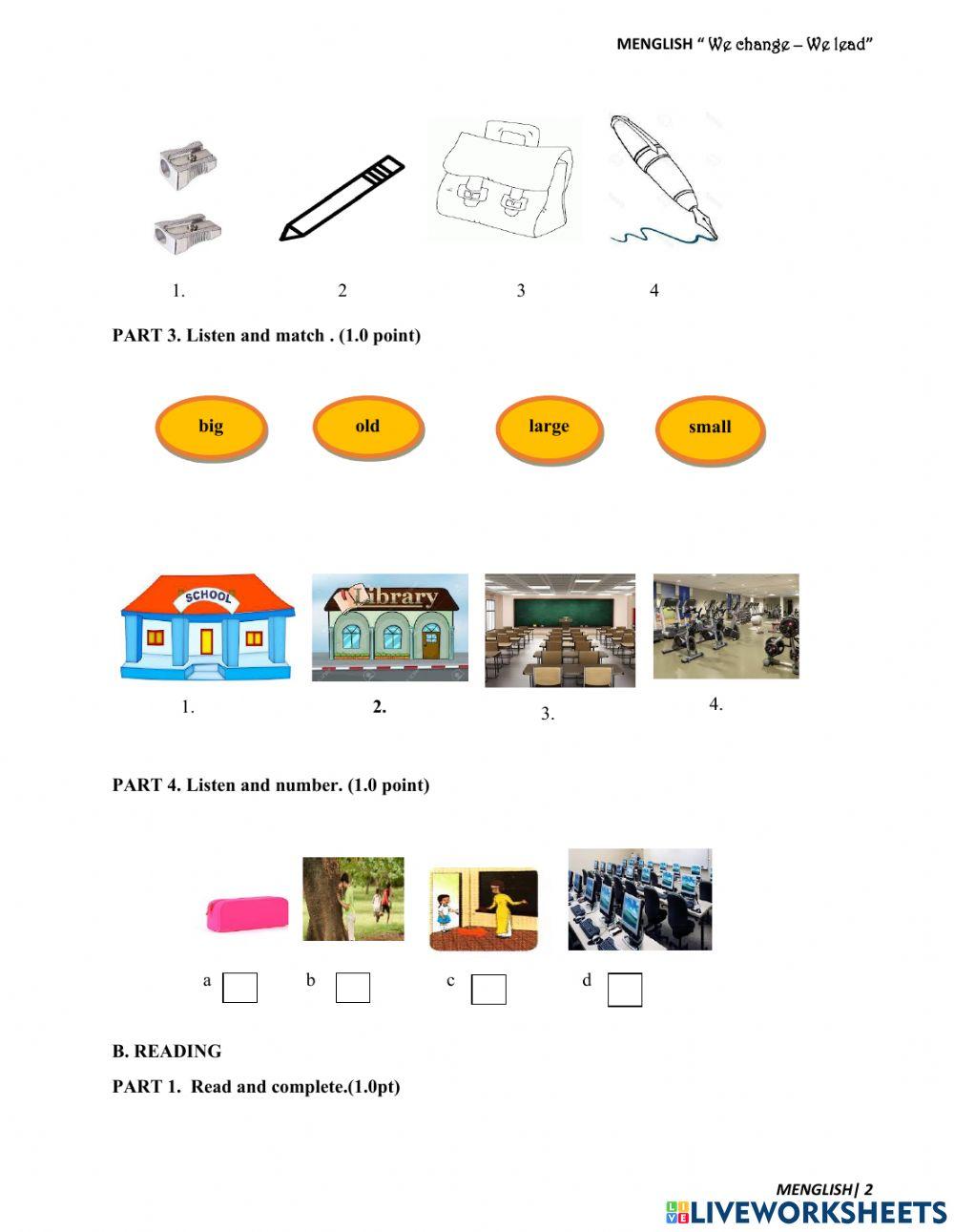 MENGLISH " We change – We lead"

1. 2 3 4

PART 3. Listen and match . (1.0 point)

big old large small

SCHOOL Library

1. 2. 3. 4.

PART 4. Listen and number. (1.0 point)

a b c d

B. READING

PART 1. Read and complete.(1.0pt)

MENGLISH| 2

LIVEWORKSHEETS