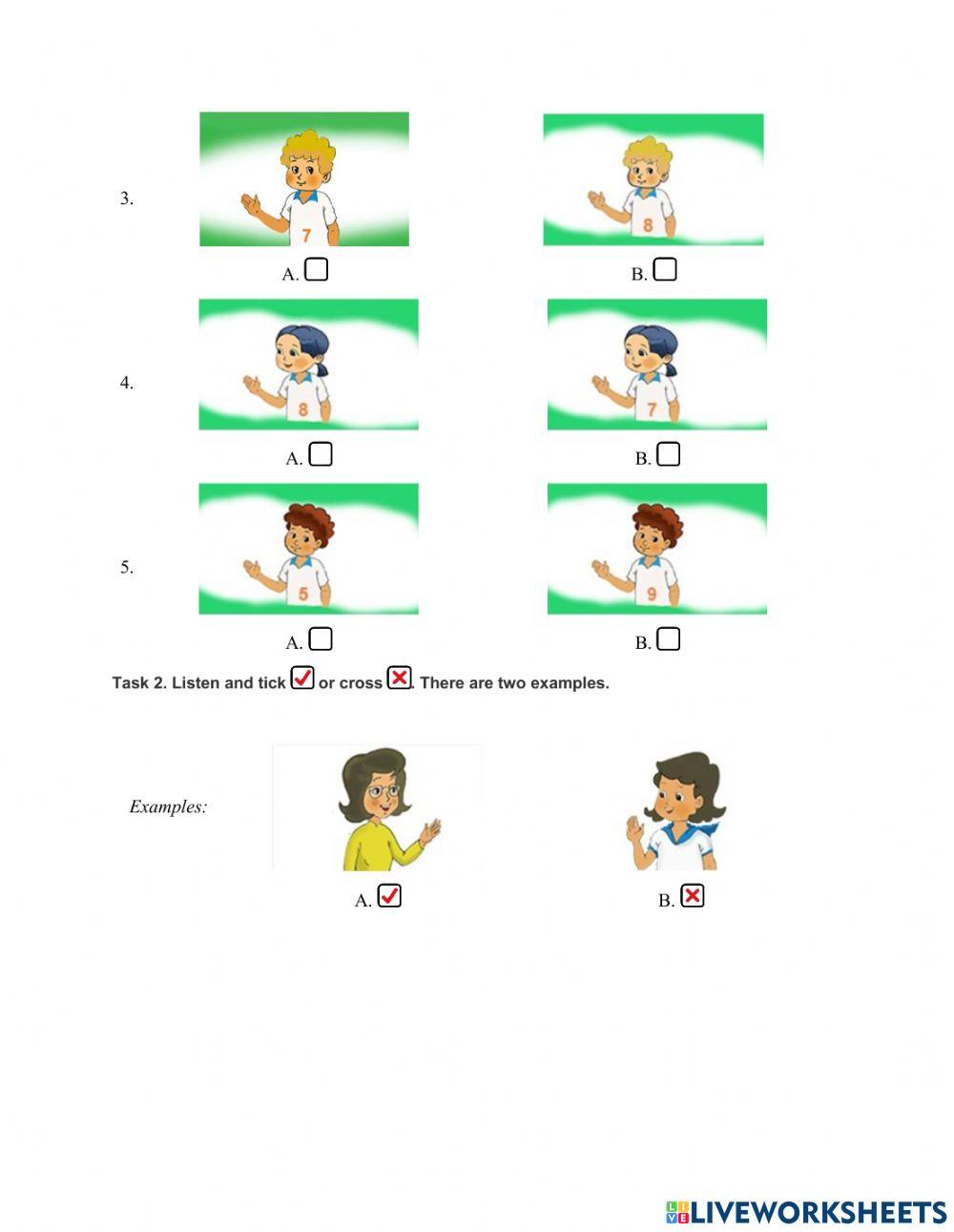 3.

7

8

A. ☐

B. ☐

4.

8

7

A. ☐

B. ☐

5.

5

9

A. ☐

B. ☐

Task 2. Listen and tick ☑ or cross ☒. There are two examples.

Examples:

A. ☑

B. ☒

LIVEWORKSHEETS