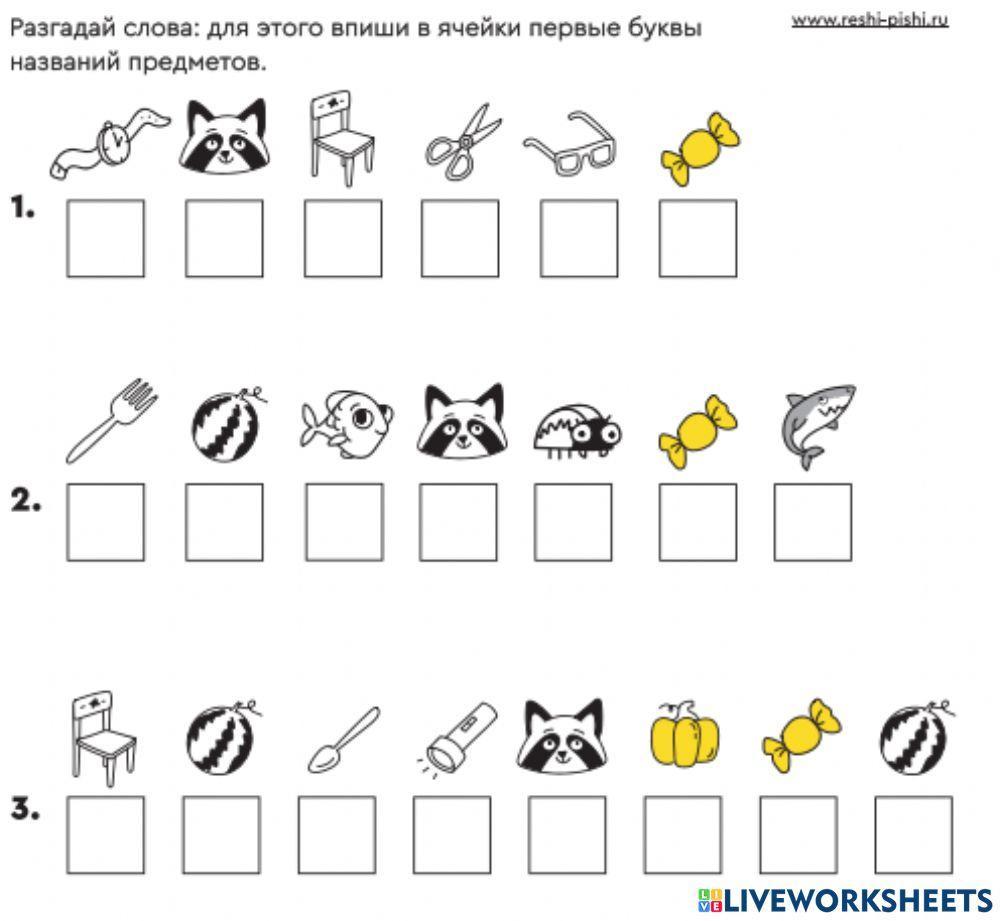 Разгадай слова: для этого впиши в ячейки первые буквы названий предметов.

www.reshi-pishi.ru

1.

2.

3.

LIVEWORKSHEETS