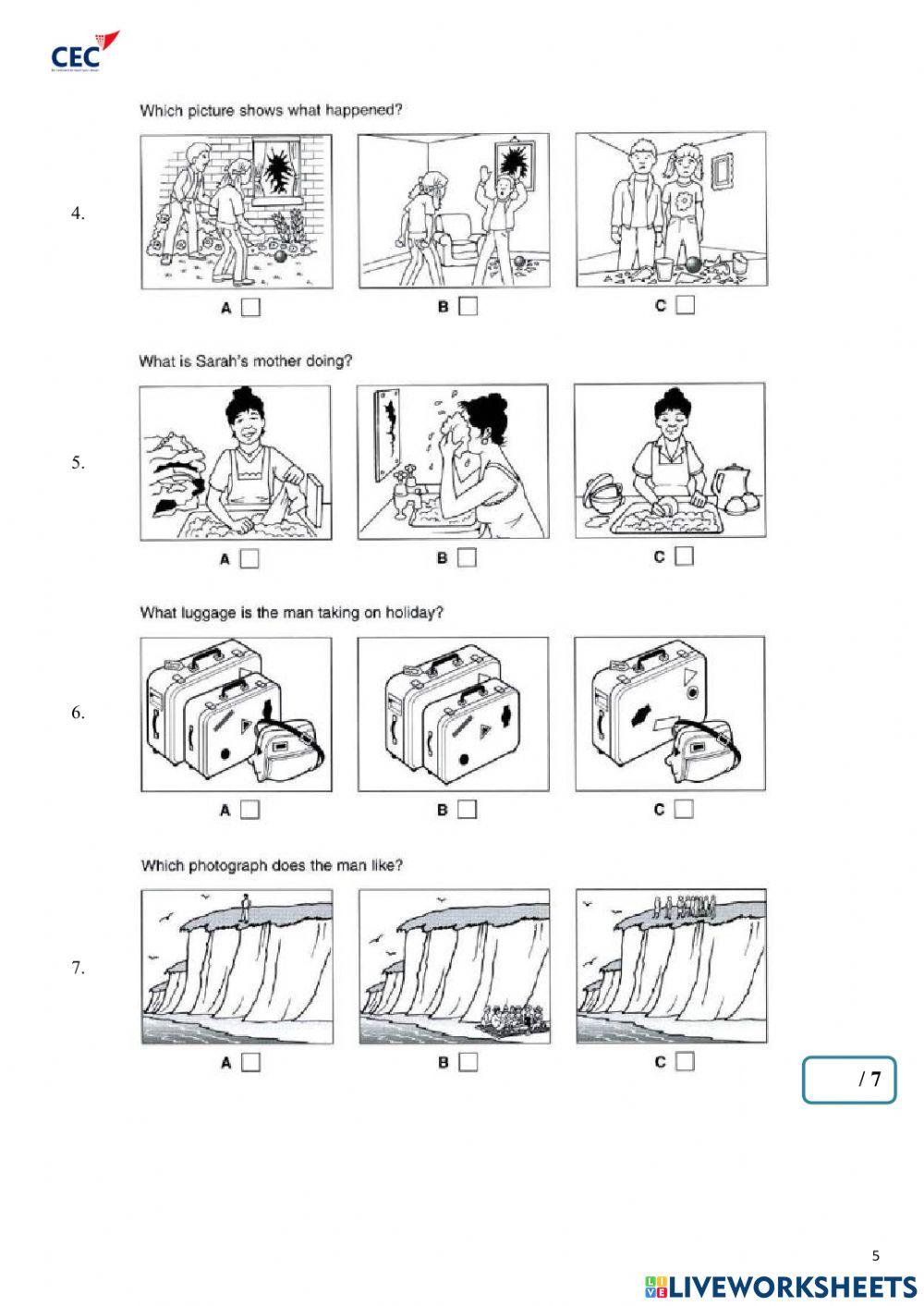 CEC

Which picture shows what happened?

4.

A

B

C

What is Sarah's mother doing?

5.

A

B

C

What luggage is the man taking on holiday?

6.

A

B

C

Which photograph does the man like?

7.

A

B

C

/ 7

5

LIVEWORKSHEETS