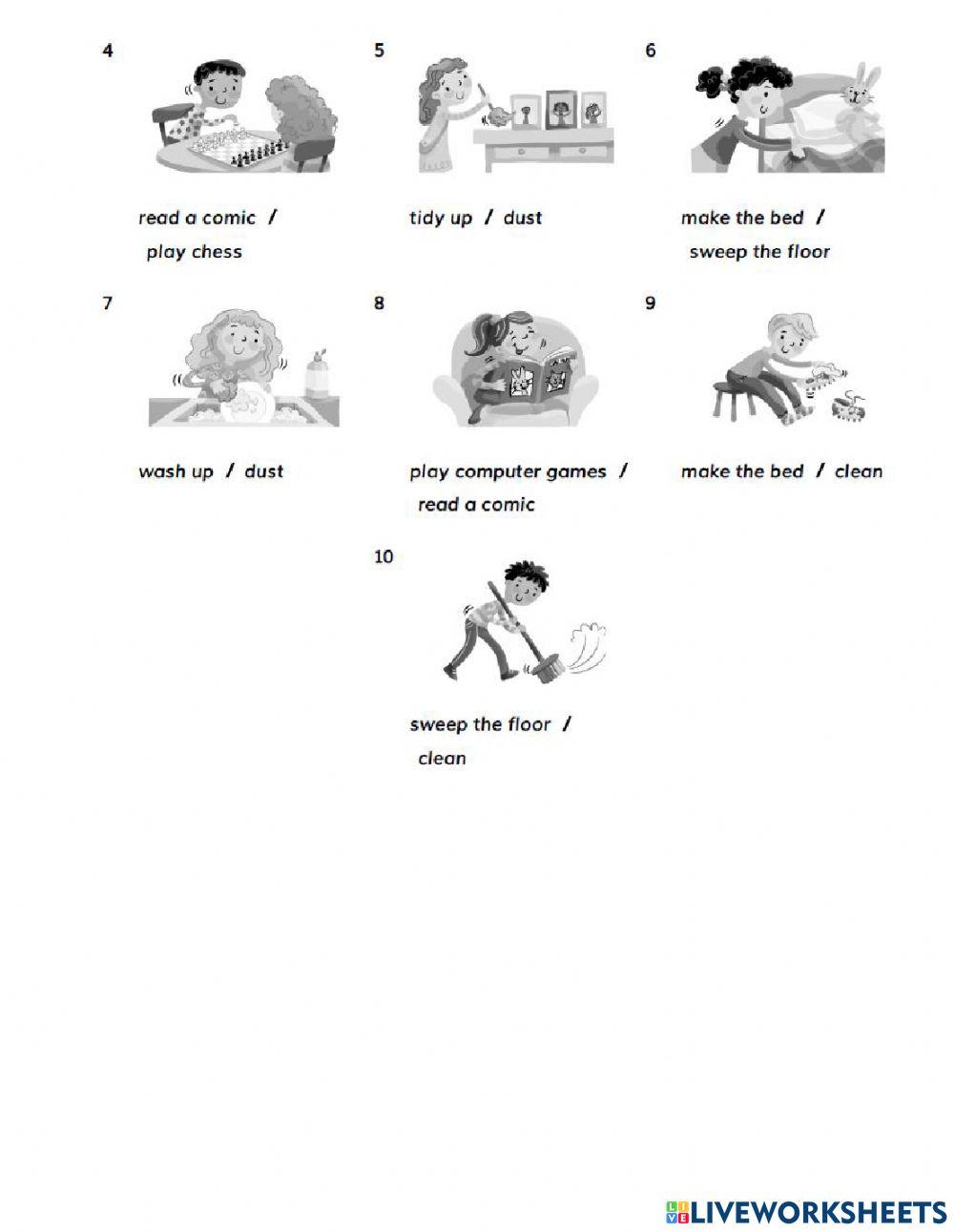 4

read a comic / play chess

5

tidy up / dust

6

make the bed / sweep the floor

7

wash up / dust

8

play computer games / read a comic

9

make the bed / clean

10

sweep the floor / clean

LIVEWORKSHEETS