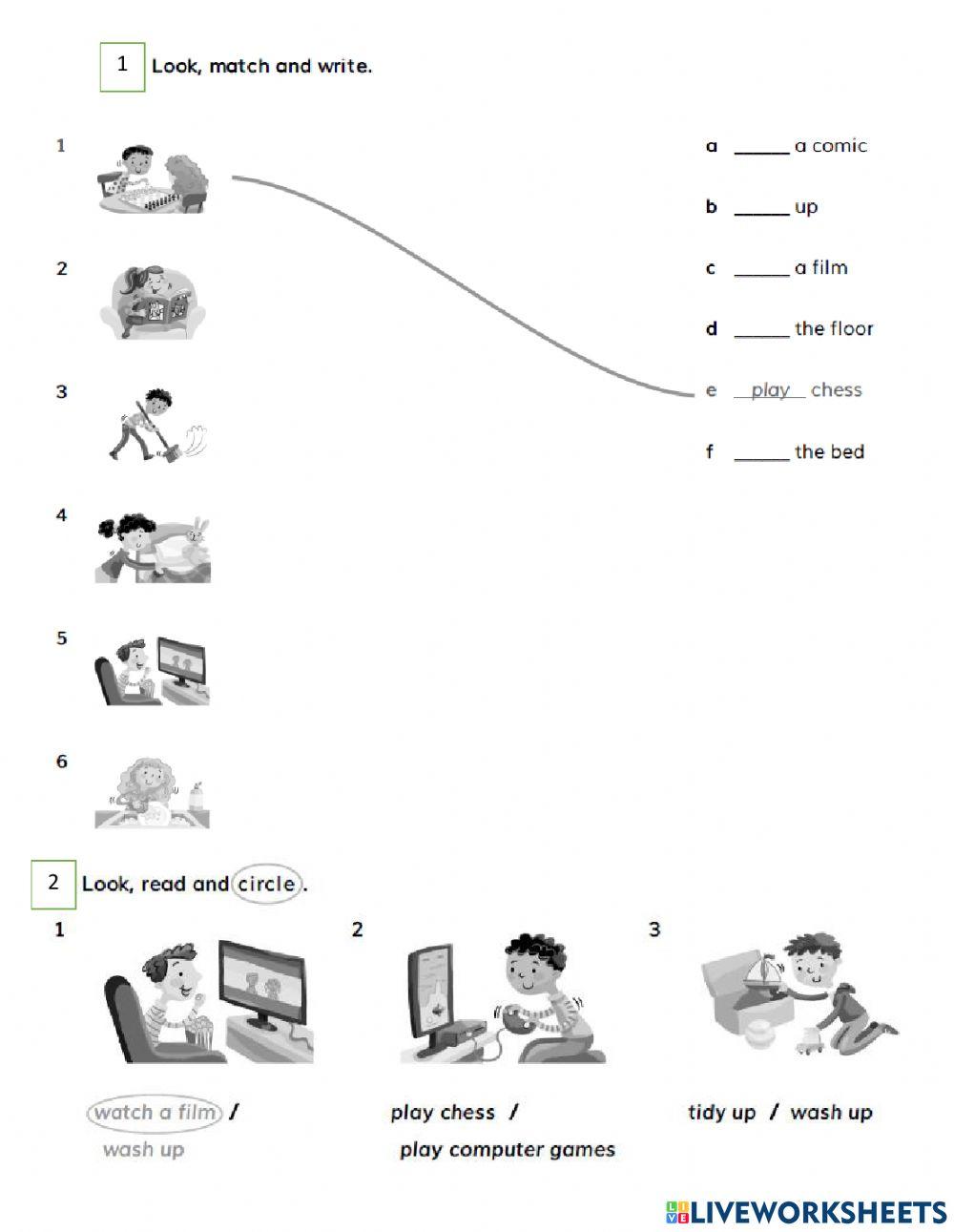 1 Look, match and write.

1

2

3

4

5

6

a ______ a comic

b ______ up

c ______ a film

d ______ the floor

e play chess

f ______ the bed

2 Look, read and circle.

1

2

3

watch a film / wash up

play chess / play computer games

tidy up / wash up

LIVEWORKSHEETS