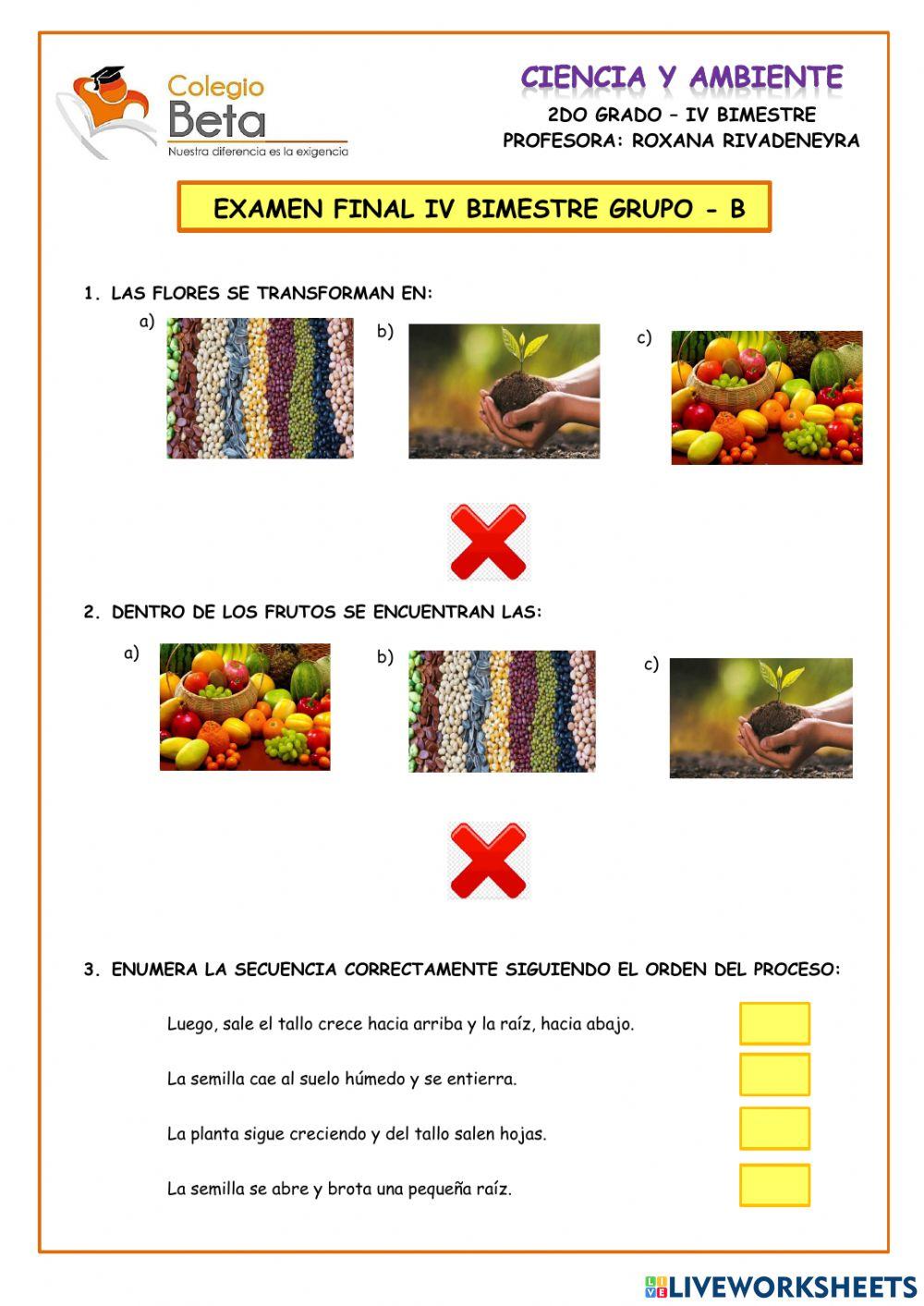 Colegio Beta
Nuestra diferencia es la exigencia

CIENCIA Y AMBIENTE
2DO GRADO – IV BIMESTRE
PROFESORA: ROXANA RIVADENEYRA

EXAMEN FINAL IV BIMESTRE GRUPO - B

1. LAS FLORES SE TRANSFORMAN EN:

a)

b)

c)

2. DENTRO DE LOS FRUTOS SE ENCUENTRAN LAS:

a)

b)

c)

3. ENUMERA LA SECUENCIA CORRECTAMENTE SIGUIENDO EL ORDEN DEL PROCESO:

Luego, sale el tallo crece hacia arriba y la raíz, hacia abajo.

La semilla cae al suelo húmedo y se entierra.

La planta sigue creciendo y del tallo salen hojas.

La semilla se abre y brota una pequeña raíz.

LIVEWORKSHEETS