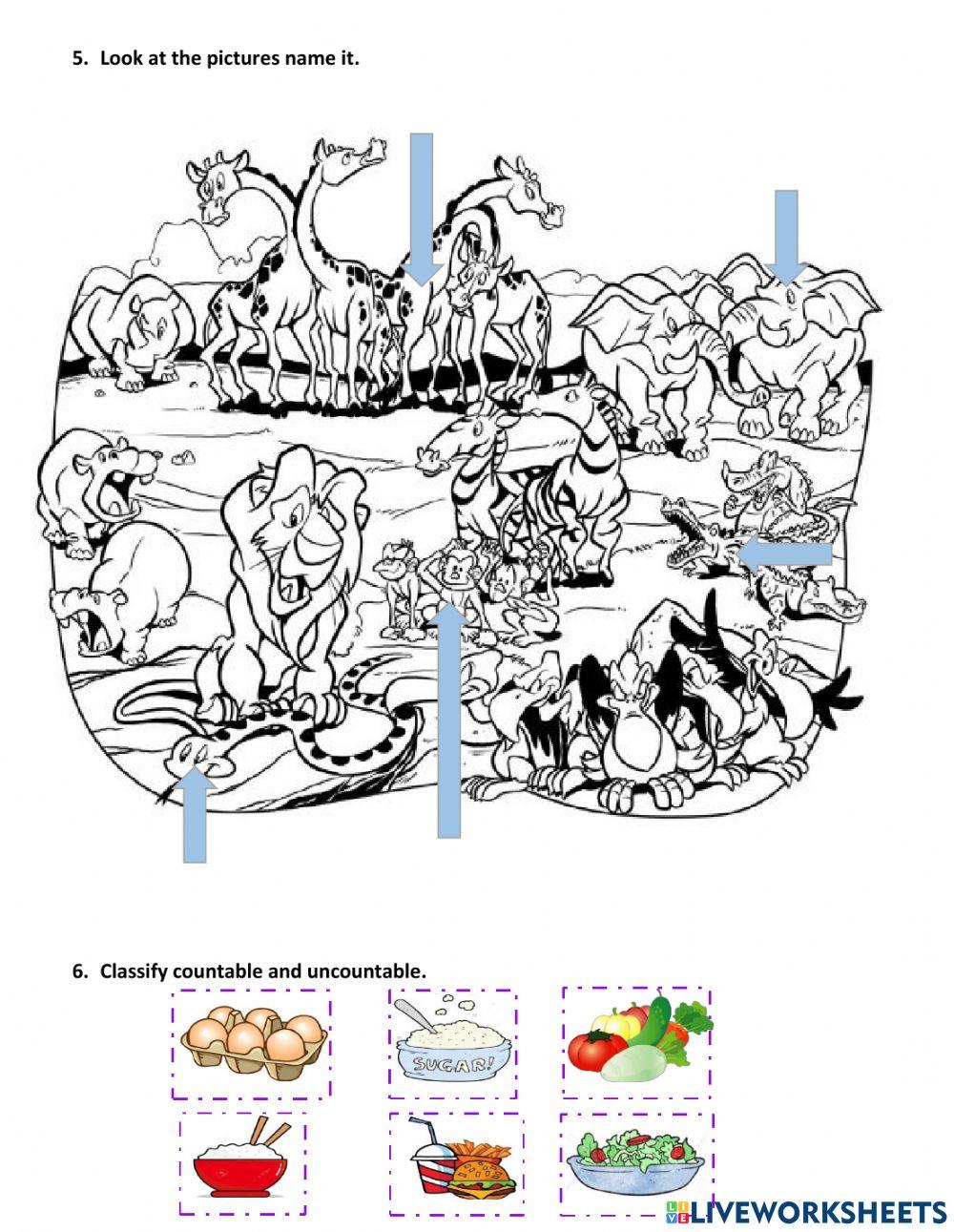 5. Look at the pictures name it.

6. Classify countable and uncountable.

SUGAR!

LIVEWORKSHEETS