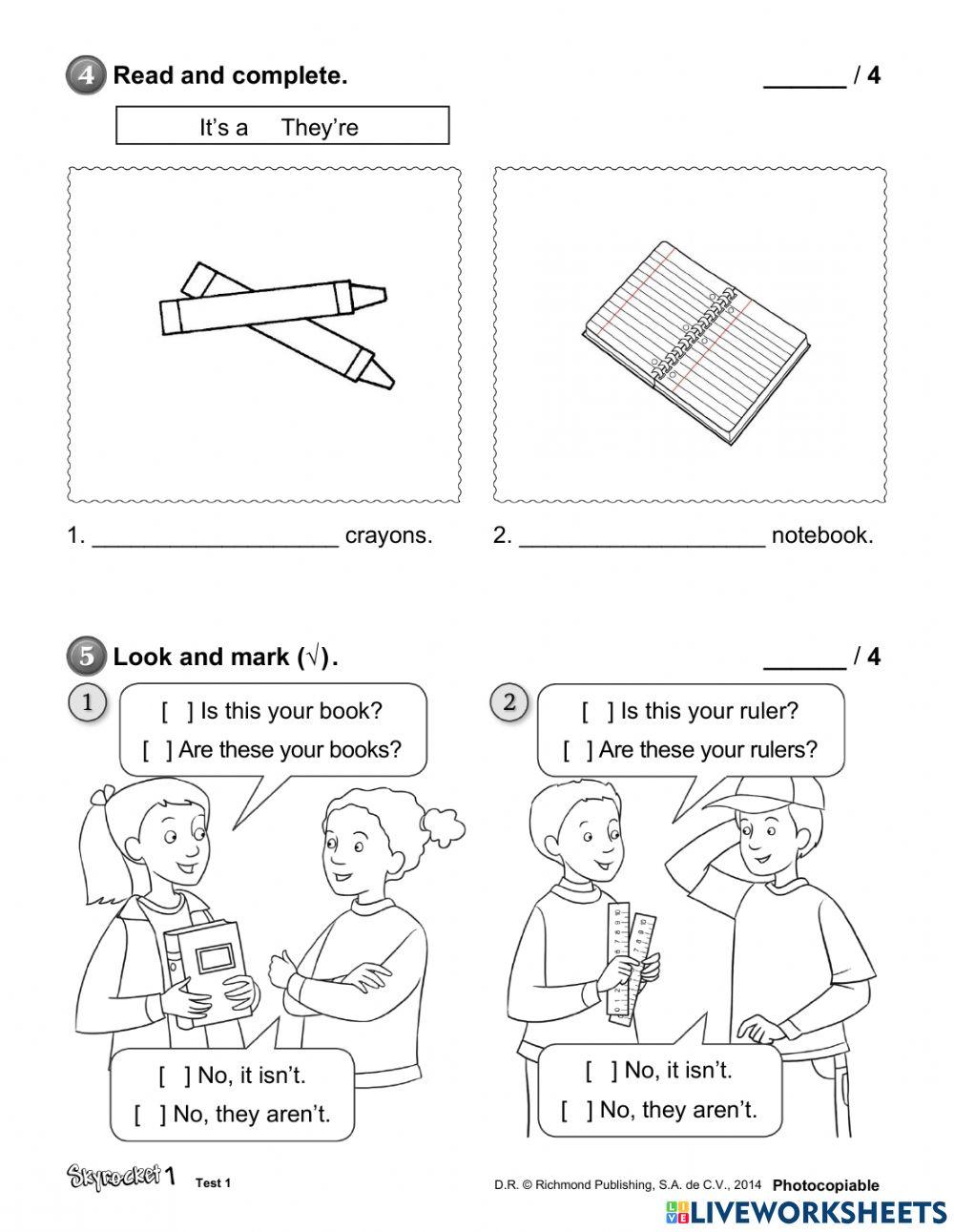 4 Read and complete. ______ / 4

It's a They're

1. ___________________ crayons.

2. ___________________ notebook.

5 Look and mark (√). ______ / 4

1
[ ] Is this your book?
[ ] Are these your books?

[ ] No, it isn't.
[ ] No, they aren't.

2
[ ] Is this your ruler?
[ ] Are these your rulers?

[ ] No, it isn't.
[ ] No, they aren't.

Skyrocket 1 Test 1

D.R. © Richmond Publishing, S.A. de C.V., 2014 Photocopiable

LIVEWORKSHEETS