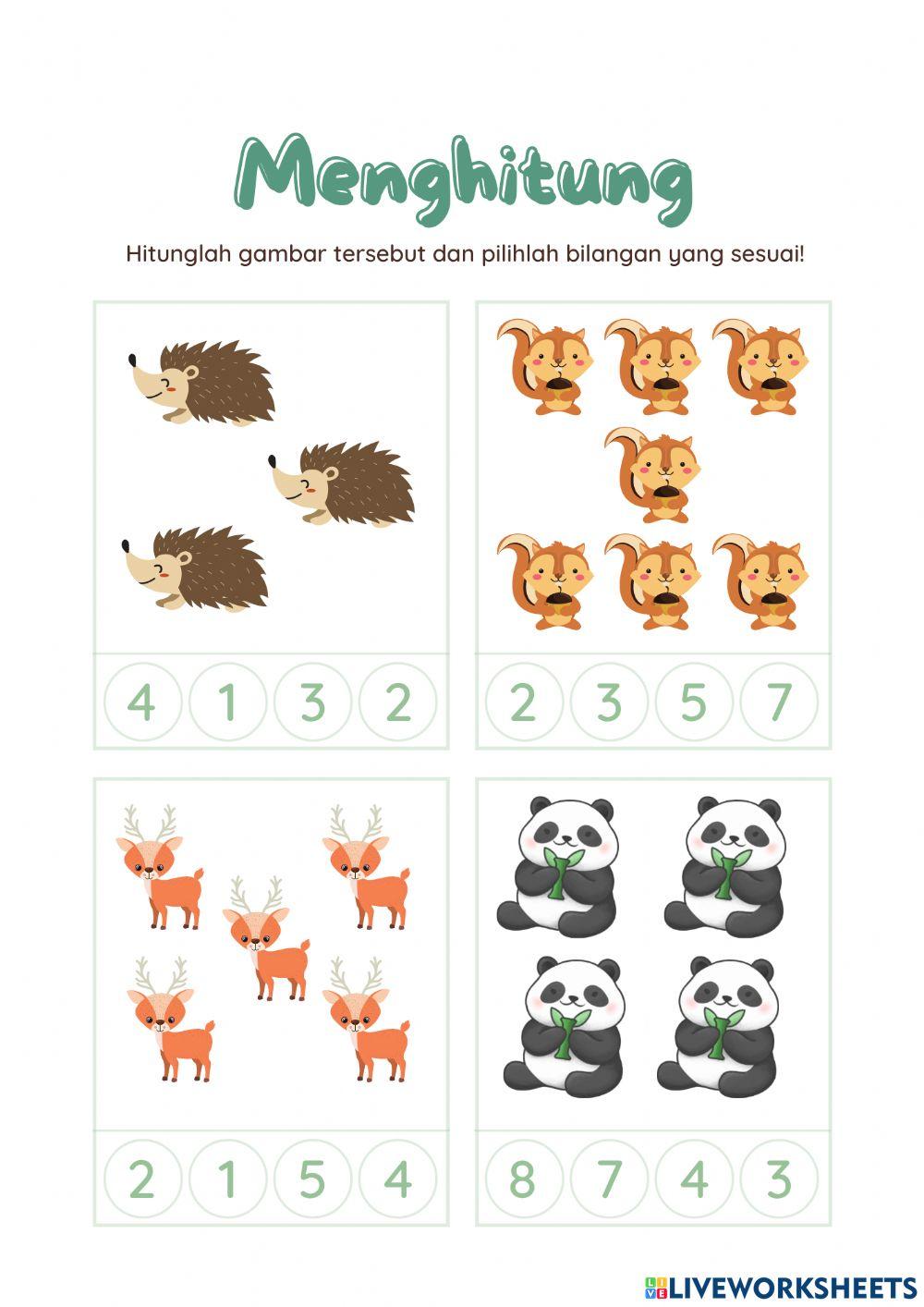 Menghitung

Hitunglah gambar tersebut dan pilihlah bilangan yang sesuai!

4 1 3 2

2 3 5 7

2 1 5 4

8 7 4 3

LIVEWORKSHEETS