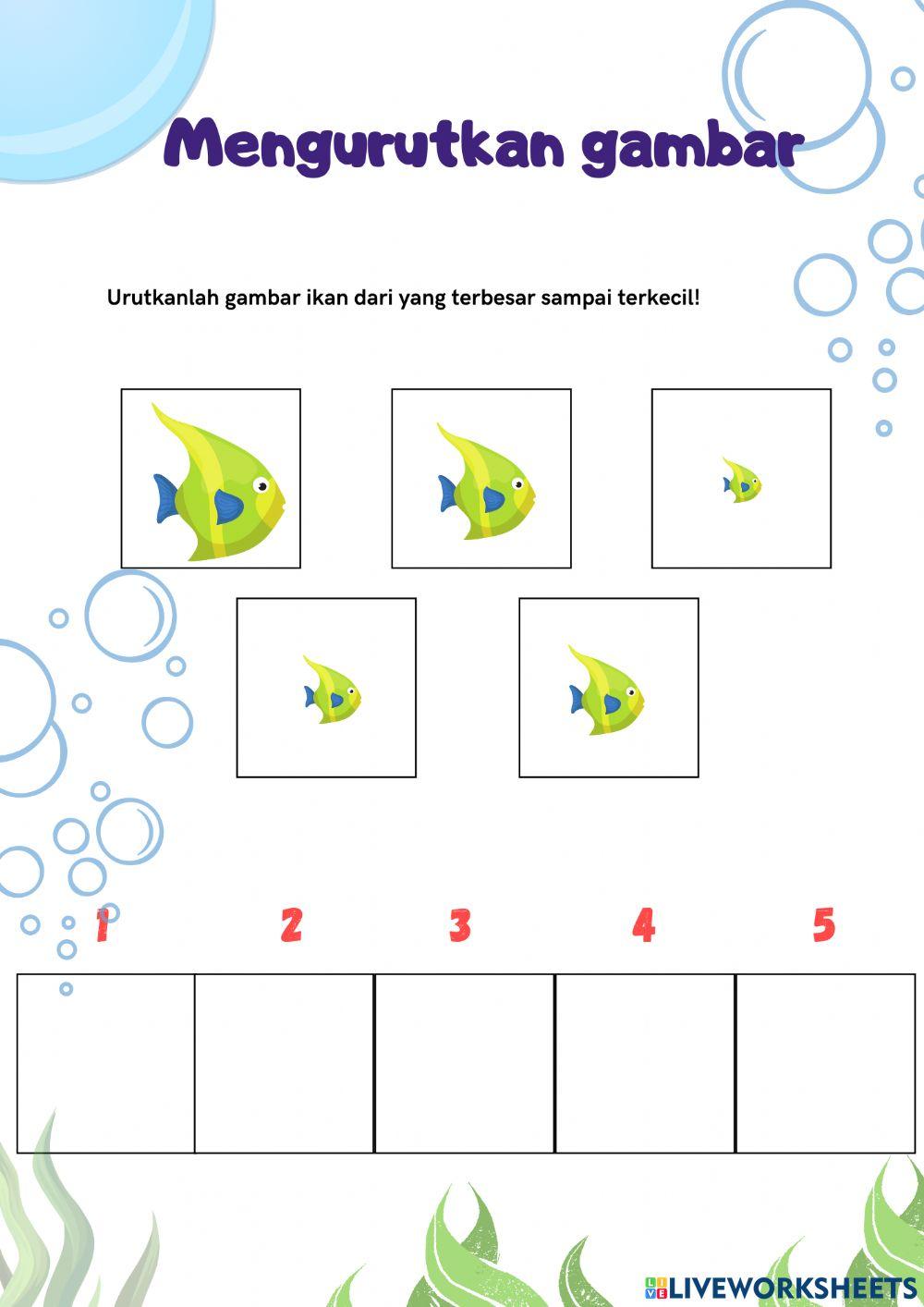 Mengurutkan gambar

Urutkanlah gambar ikan dari yang terbesar sampai terkecil!

1 2 3 4 5

LIVEWORKSHEETS