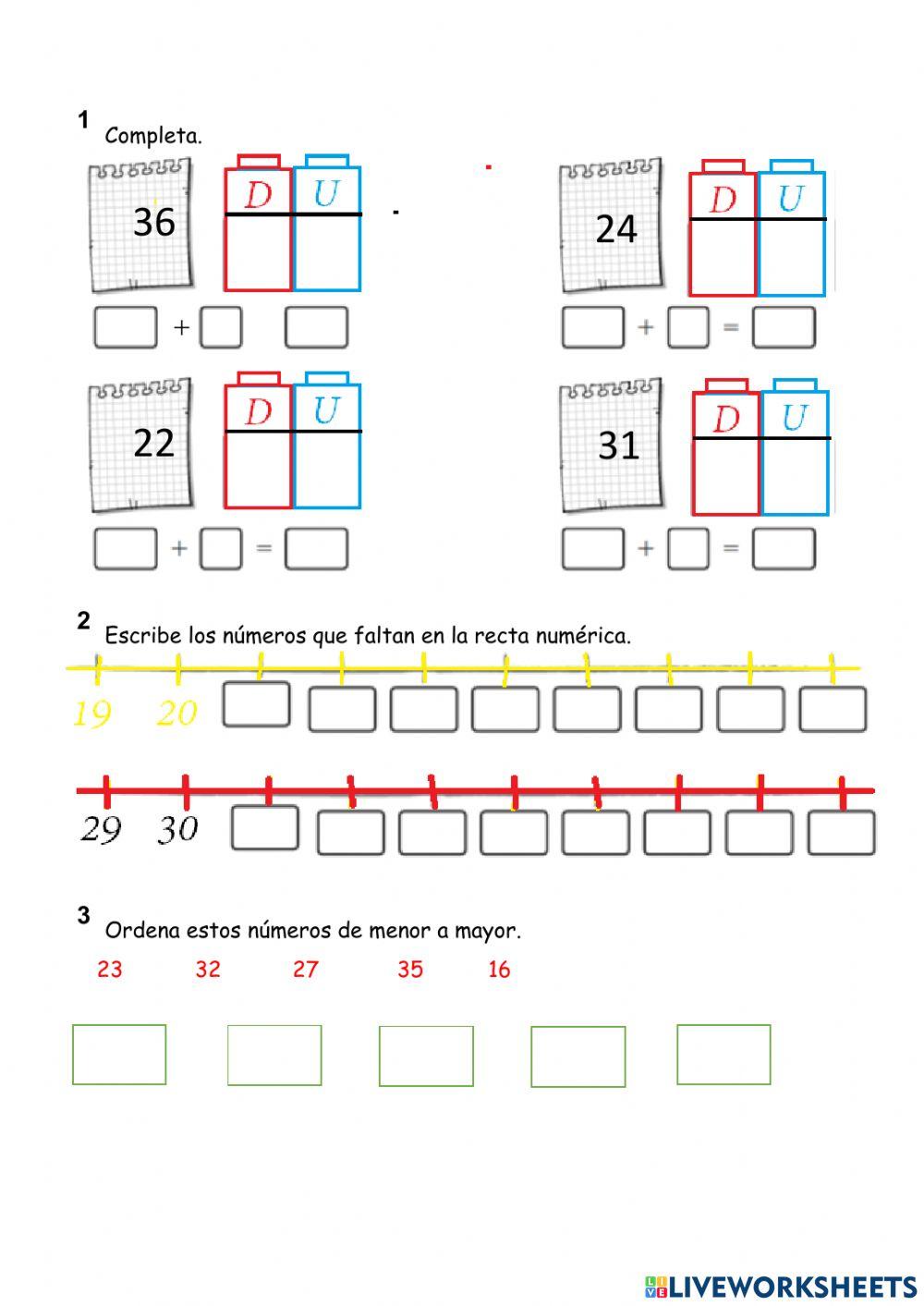 1
Completa.

36
D U
+

24
D U
+ =

22
D U
+ =

31
D U
+ =

2
Escribe los números que faltan en la recta numérica.

19 20

29 30

3
Ordena estos números de menor a mayor.

23 32 27 35 16

LIVEWORKSHEETS