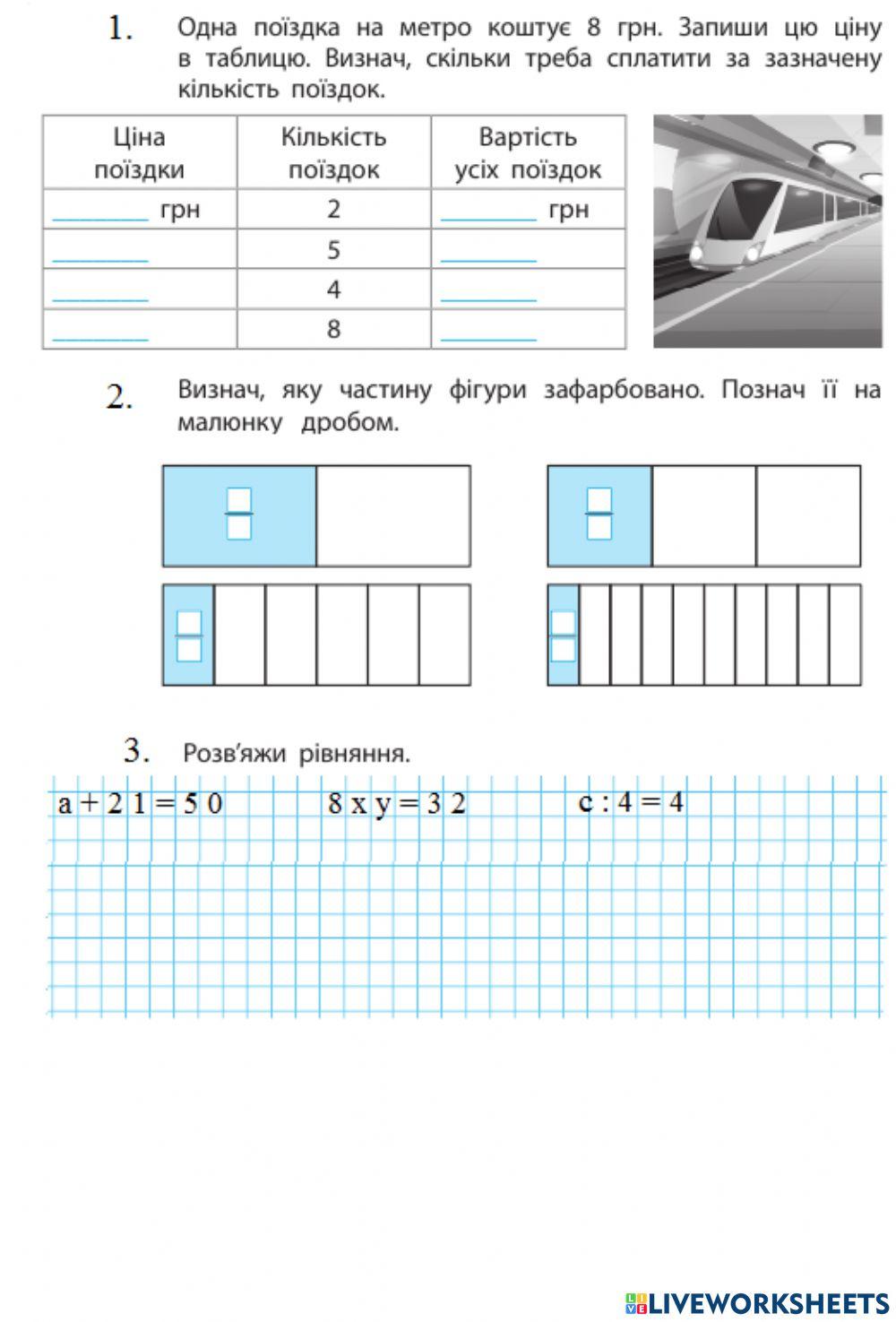 1. Одна поїздка на метро коштує 8 грн. Запиши цю ціну в таблицю. Визнач, скільки треба сплатити за зазначену кількість поїздок.

| Ціна поїздки | Кількість поїздок | Вартість усіх поїздок |
|---|---|---|
| ________ грн | 2 | ________ грн |
| ________ | 5 | ________ |
| ________ | 4 | ________ |
| ________ | 8 | ________ |

2. Визнач, яку частину фігури зафарбовано. Познач її на малюнку дробом.

3. Розв'яжи рівняння.

a + 2 1 = 5 0 8 x y = 3 2 c : 4 = 4

LIVEWORKSHEETS