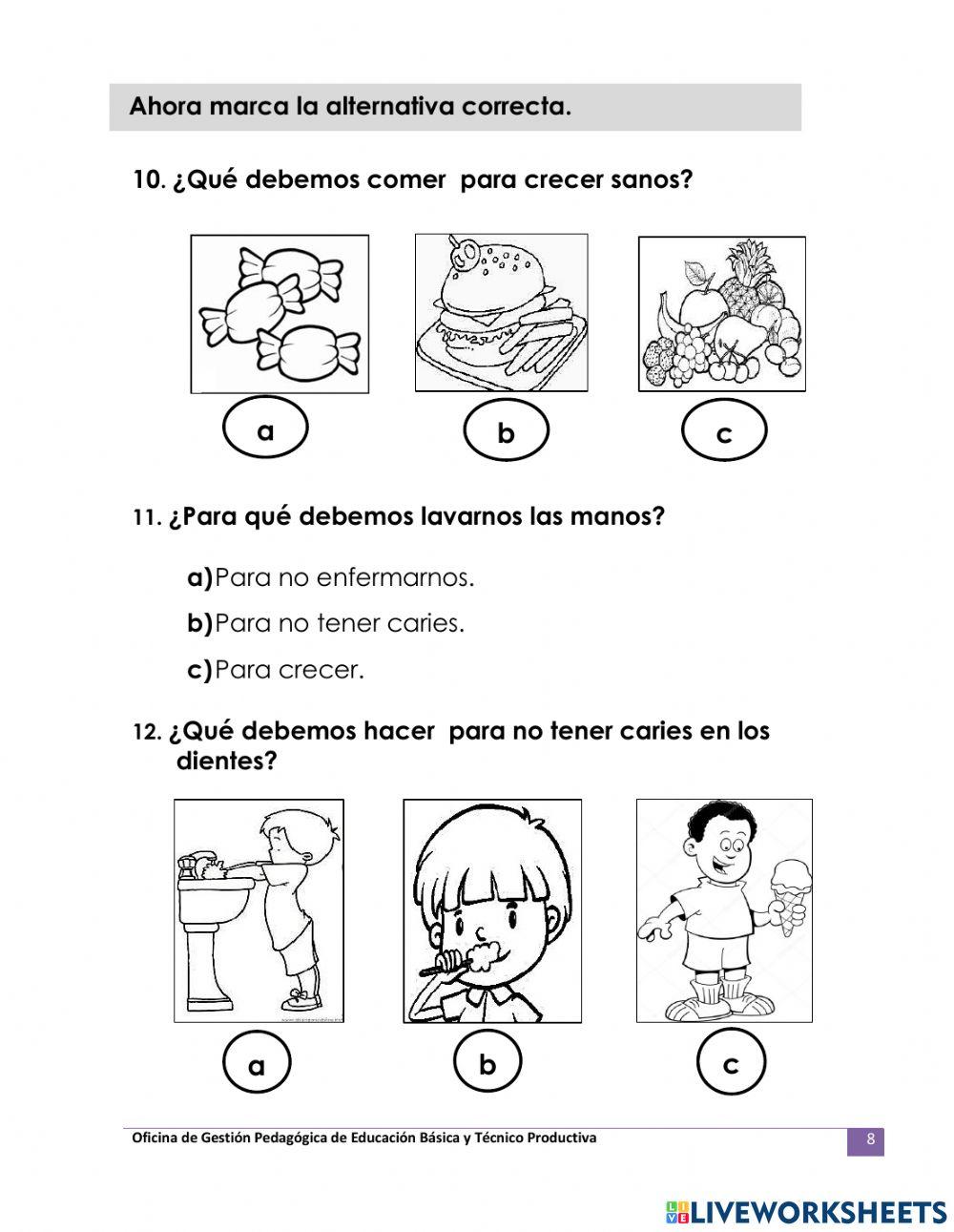 Ahora marca la alternativa correcta.

10. ¿Qué debemos comer para crecer sanos?

a

b

c

11. ¿Para qué debemos lavarnos las manos?

a)Para no enfermarnos.

b)Para no tener caries.

c)Para crecer.

12. ¿Qué debemos hacer para no tener caries en los dientes?

a

b

c

Oficina de Gestión Pedagógica de Educación Básica y Técnico Productiva

8

LIVEWORKSHEETS