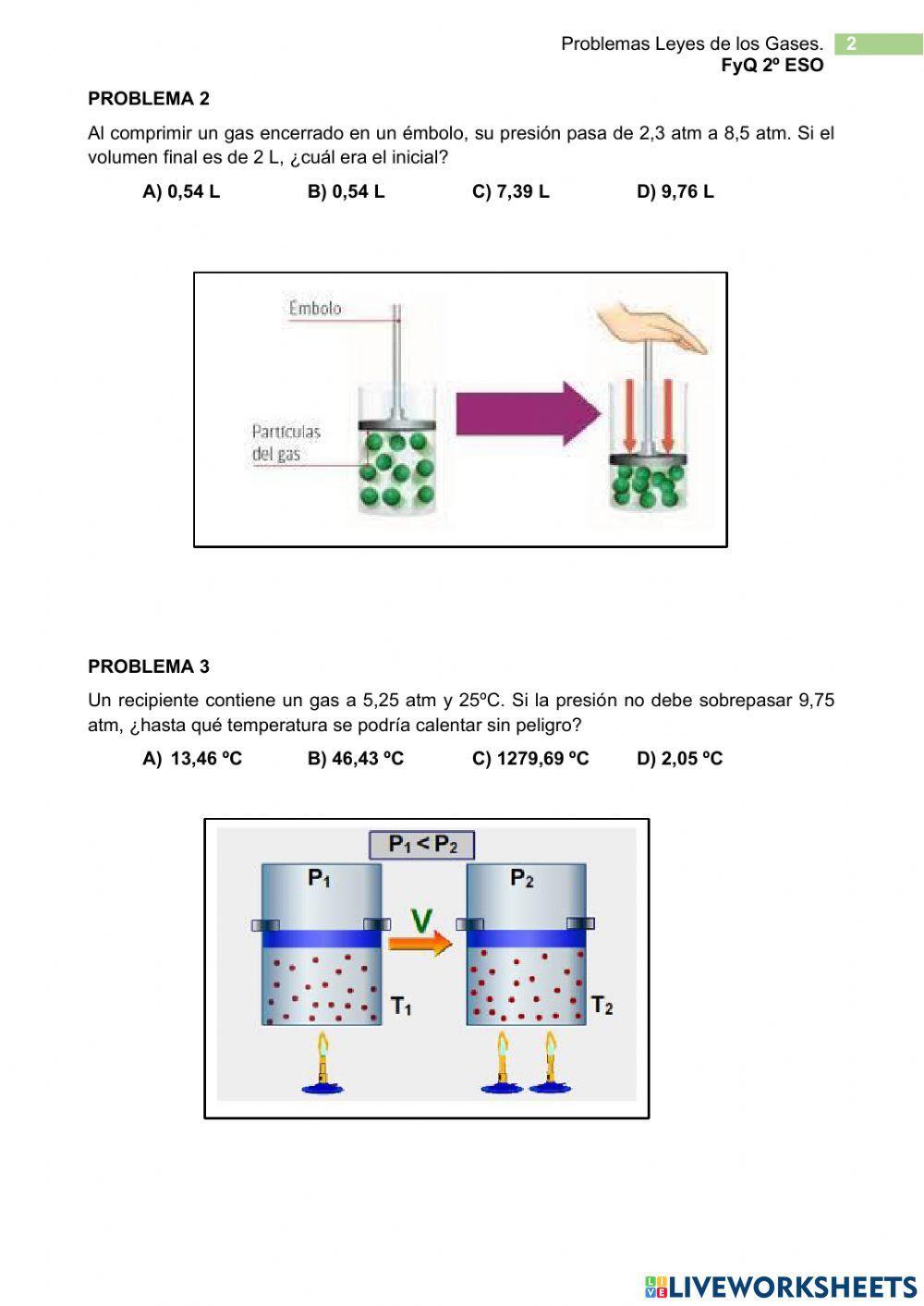 Problemas Leyes de los Gases. 2
FyQ 2º ESO

PROBLEMA 2

Al comprimir un gas encerrado en un émbolo, su presión pasa de 2,3 atm a 8,5 atm. Si el volumen final es de 2 L, ¿cuál era el inicial?

A) 0,54 L B) 0,54 L C) 7,39 L D) 9,76 L

Émbolo

Partículas del gas

PROBLEMA 3

Un recipiente contiene un gas a 5,25 atm y 25ºC. Si la presión no debe sobrepasar 9,75 atm, ¿hasta qué temperatura se podría calentar sin peligro?

A) 13,46 ºC B) 46,43 ºC C) 1279,69 ºC D) 2,05 ºC

$P_1 < P_2$

$P_1$

$P_2$

V

$T_1$

$T_2$

LIVEWORKSHEETS