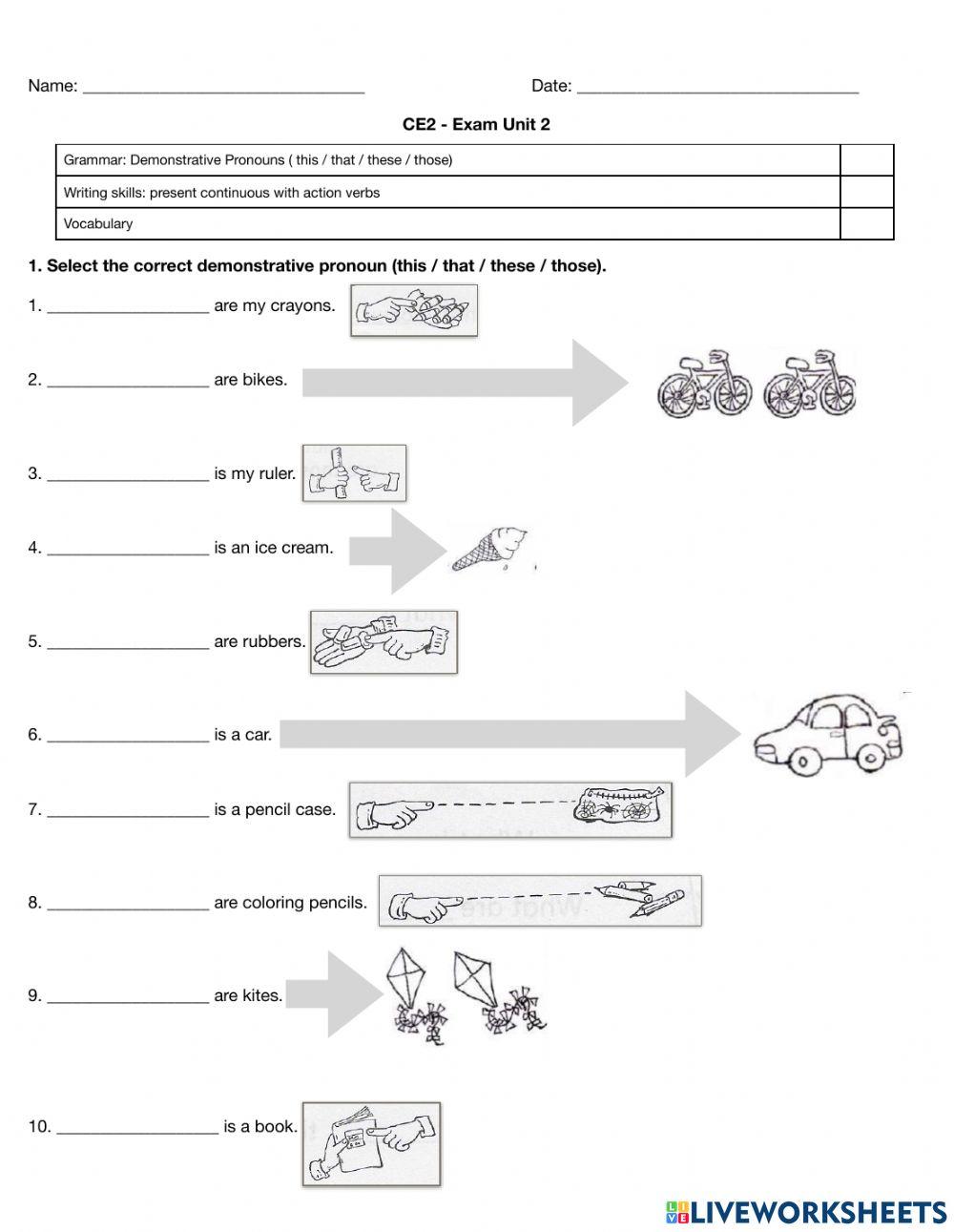 Name: ______________________________ Date: ______________________________

CE2 - Exam Unit 2

| Grammar: Demonstrative Pronouns ( this / that / these / those) | |
|---|---|
| Writing skills: present continuous with action verbs | |
| Vocabulary | |

1. Select the correct demonstrative pronoun (this / that / these / those).

1. _________________ are my crayons.

2. _________________ are bikes.

3. _________________ is my ruler.

4. _________________ is an ice cream.

5. _________________ are rubbers.

6. _________________ is a car.

7. _________________ is a pencil case.

8. _________________ are coloring pencils.

9. _________________ are kites.

10. _________________ is a book.

LIVEWORKSHEETS