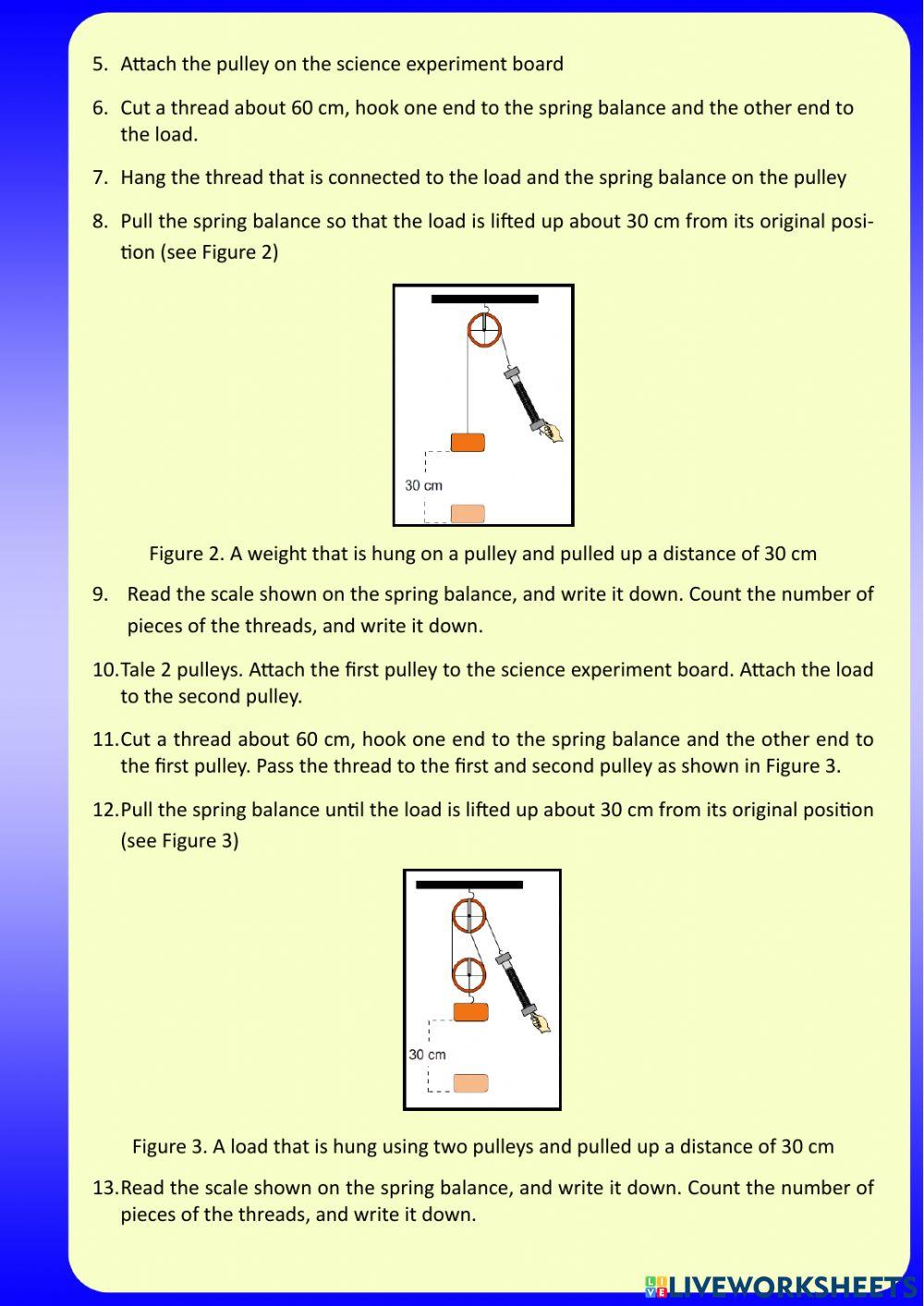 5. Attach the pulley on the science experiment board

6. Cut a thread about 60 cm, hook one end to the spring balance and the other end to the load.

7. Hang the thread that is connected to the load and the spring balance on the pulley

8. Pull the spring balance so that the load is lifted up about 30 cm from its original position (see Figure 2)

30 cm

Figure 2. A weight that is hung on a pulley and pulled up a distance of 30 cm

9. Read the scale shown on the spring balance, and write it down. Count the number of pieces of the threads, and write it down.

10. Tale 2 pulleys. Attach the first pulley to the science experiment board. Attach the load to the second pulley.

11. Cut a thread about 60 cm, hook one end to the spring balance and the other end to the first pulley. Pass the thread to the first and second pulley as shown in Figure 3.

12. Pull the spring balance until the load is lifted up about 30 cm from its original position (see Figure 3)

30 cm

Figure 3. A load that is hung using two pulleys and pulled up a distance of 30 cm

13. Read the scale shown on the spring balance, and write it down. Count the number of pieces of the threads, and write it down.

LIVEWORKSHEETS