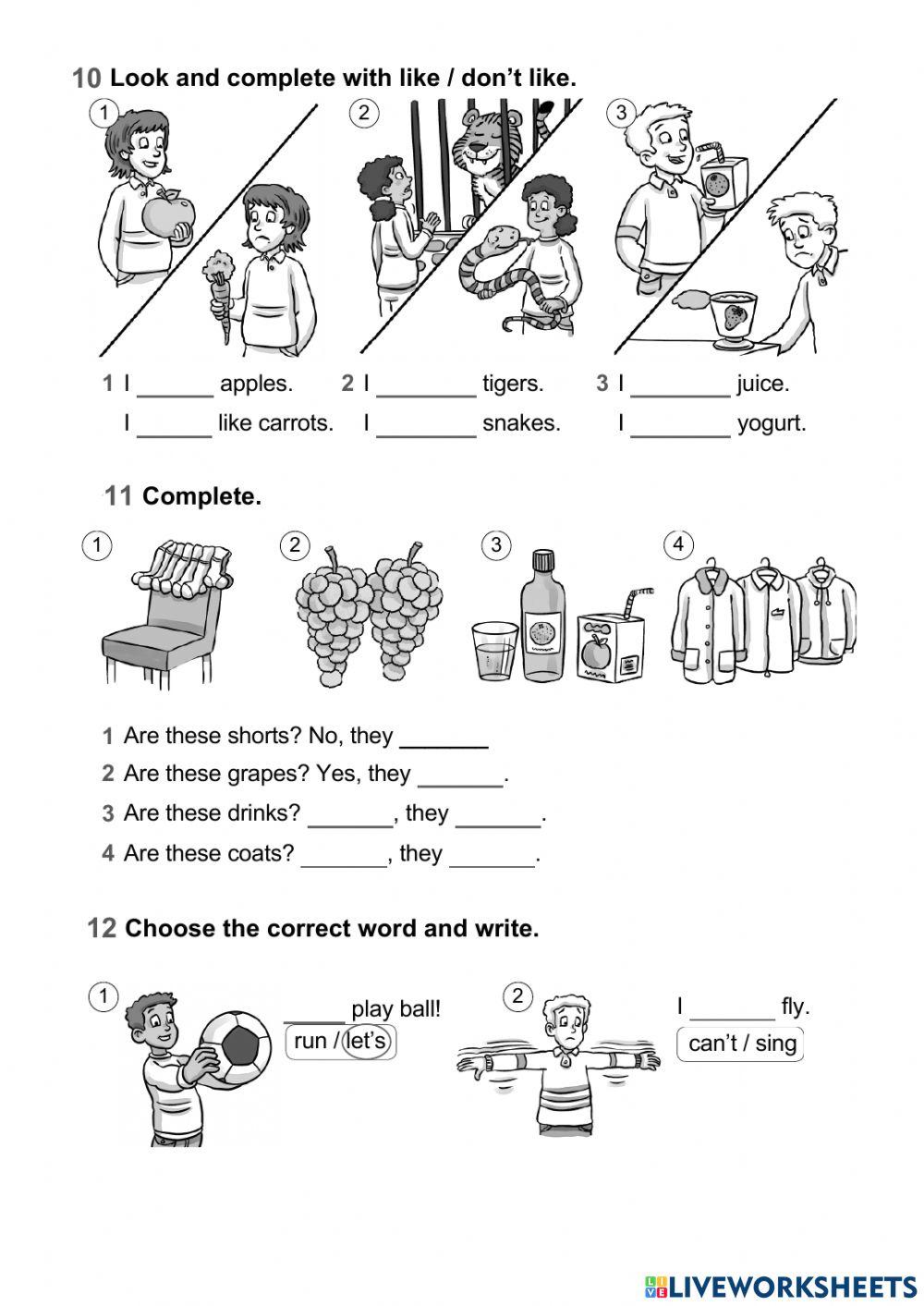 10 Look and complete with like / don't like.

1 2 3

1 I ______ apples.
I ______ like carrots.

2 I ________ tigers.
I ________ snakes.

3 I ________ juice.
I ________ yogurt.

11 Complete.

1 2 3 4

1 Are these shorts? No, they _______
2 Are these grapes? Yes, they _______.
3 Are these drinks? _______, they _______.
4 Are these coats? _______, they _______.

12 Choose the correct word and write.

1
_____ play ball!
run / let's

2
I _______ fly.
can't / sing

LIVEWORKSHEETS