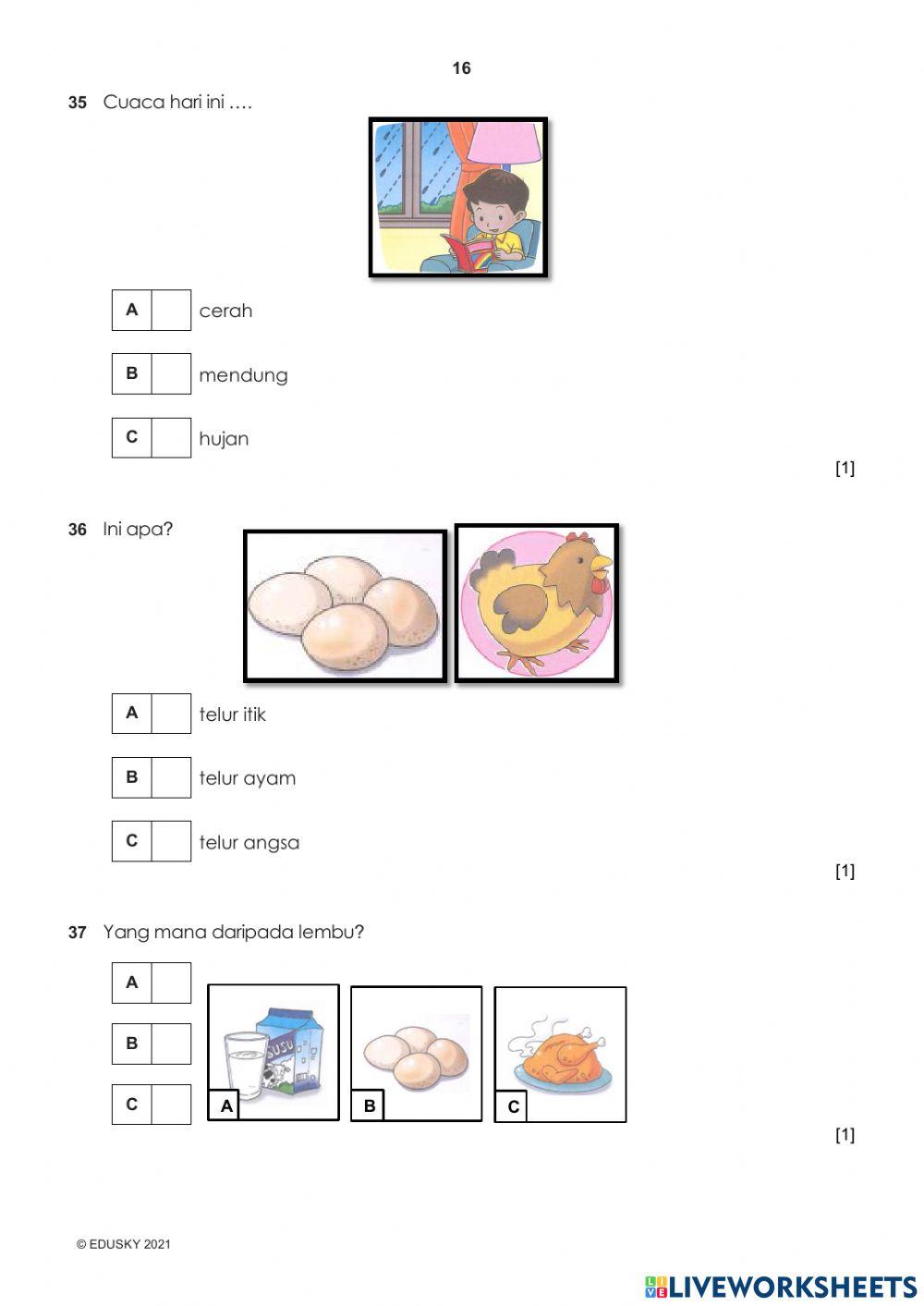 16

35 Cuaca hari ini ….

A cerah

B mendung

C hujan

[1]

36 Ini apa?

A telur itik

B telur ayam

C telur angsa

[1]

37 Yang mana daripada lembu?

A

B

C

SUSU

A

B

C

[1]

© EDUSKY 2021

LIVEWORKSHEETS