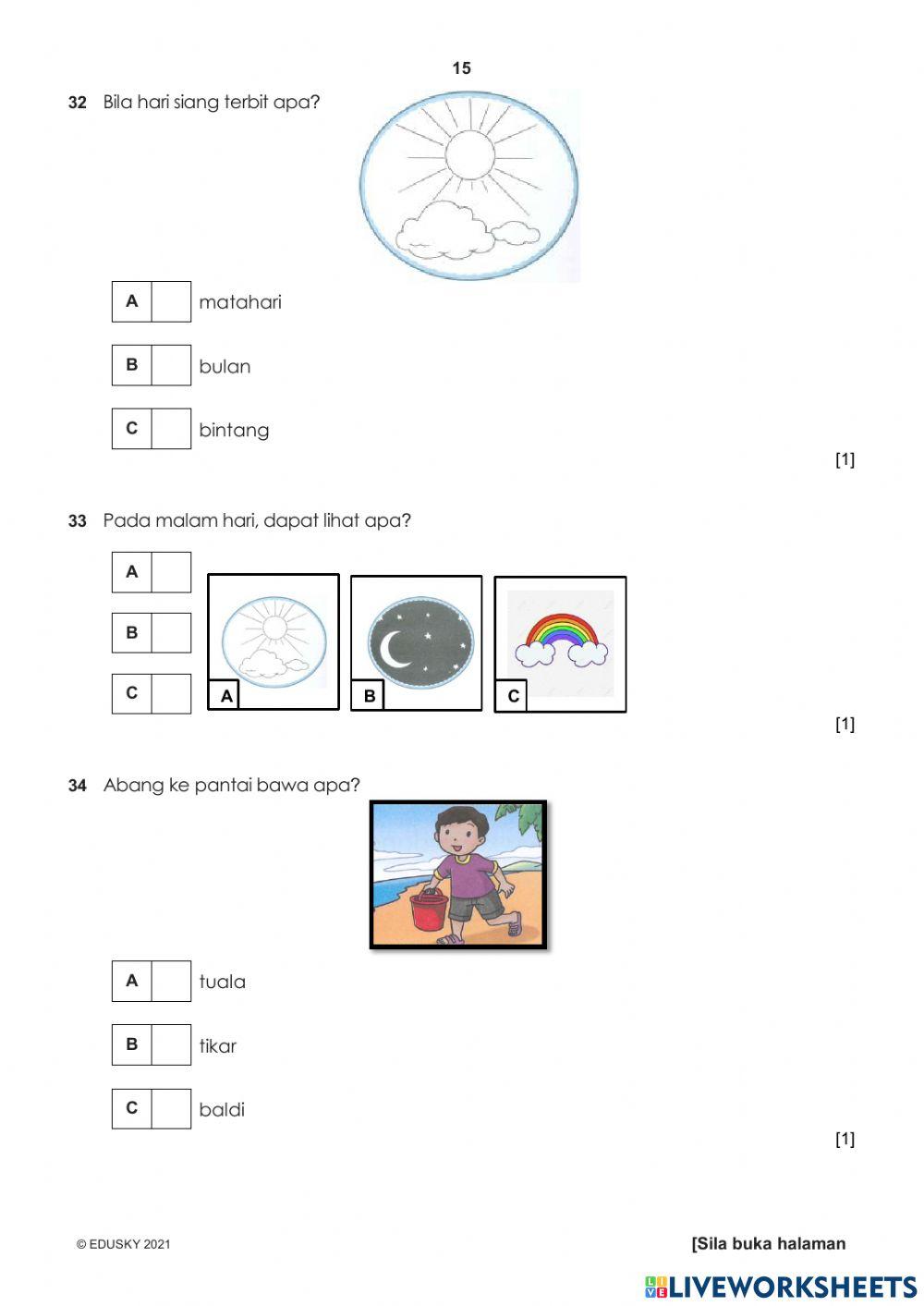 15

32 Bila hari siang terbit apa?

A matahari

B bulan

C bintang

[1]

33 Pada malam hari, dapat lihat apa?

A

B

C

A B C

[1]

34 Abang ke pantai bawa apa?

A tuala

B tikar

C baldi

[1]

© EDUSKY 2021

[Sila buka halaman

LIVEWORKSHEETS