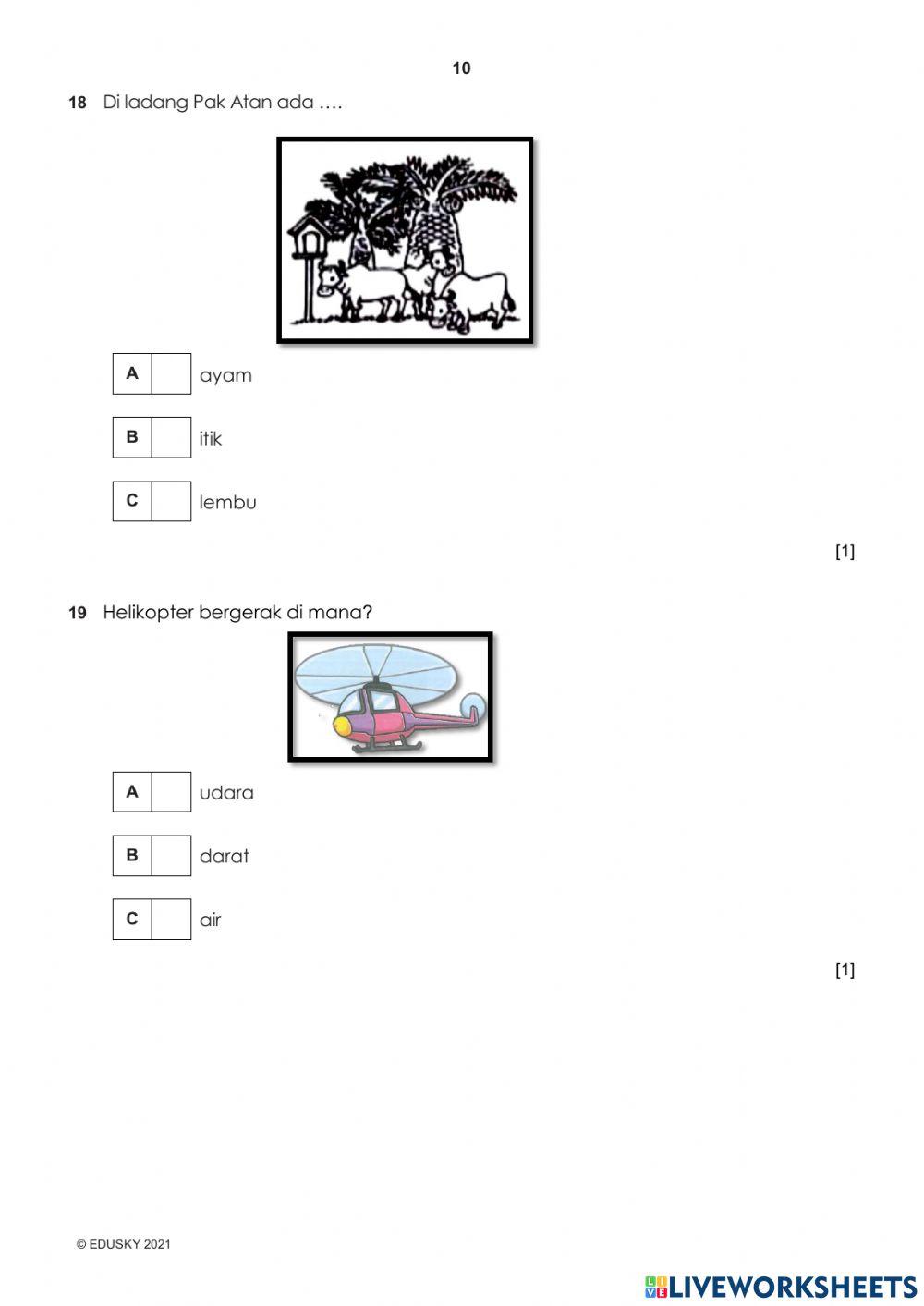 10

18 Di ladang Pak Atan ada ….

A ayam

B itik

C lembu

[1]

19 Helikopter bergerak di mana?

A udara

B darat

C air

[1]

© EDUSKY 2021

LIVEWORKSHEETS