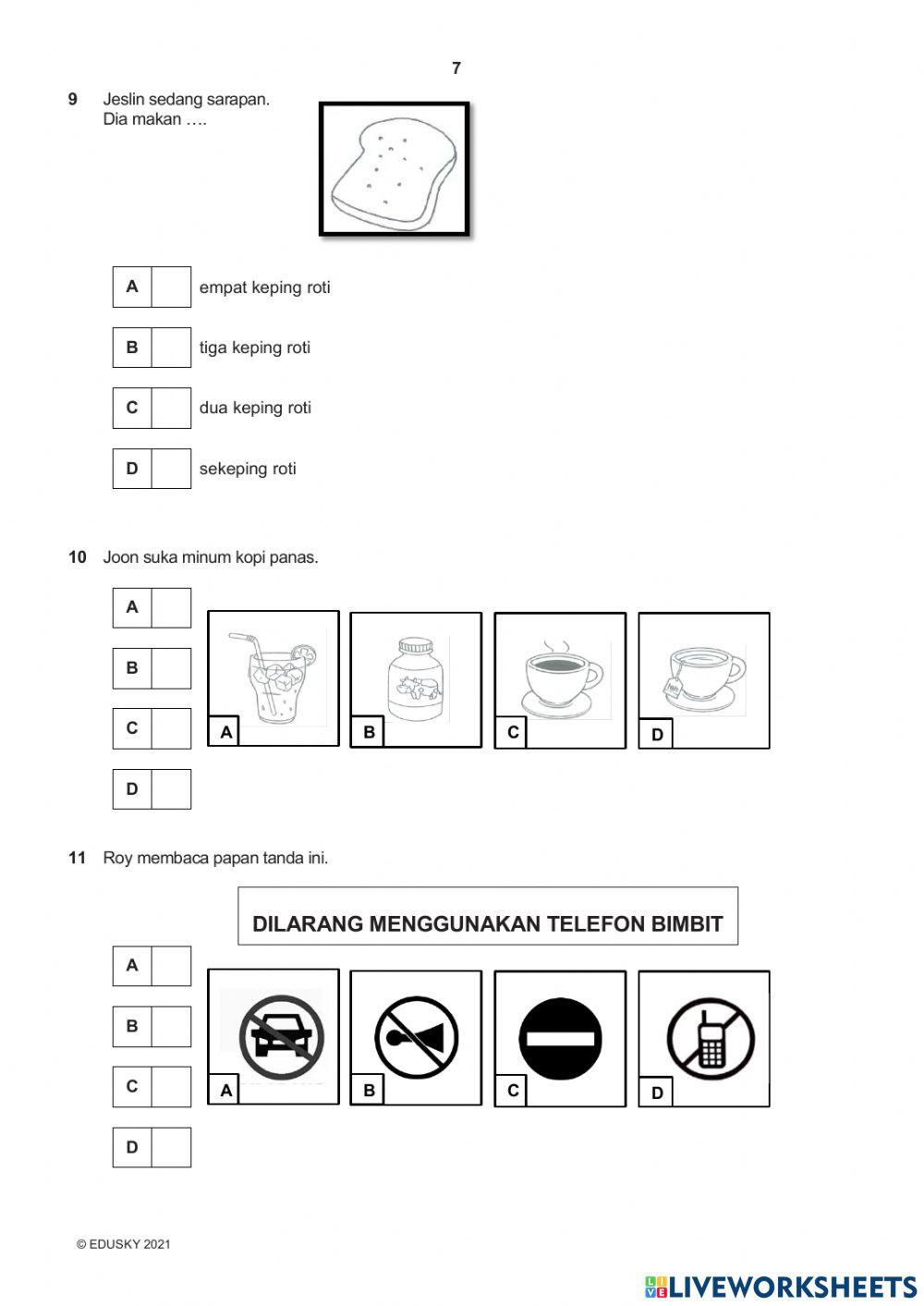 7

9 Jeslin sedang sarapan.
Dia makan ….

A empat keping roti

B tiga keping roti

C dua keping roti

D sekeping roti

10 Joon suka minum kopi panas.

A

B

C

D

A B C D

11 Roy membaca papan tanda ini.

DILARANG MENGGUNAKAN TELEFON BIMBIT

A

B

C

D

A B C D

© EDUSKY 2021

LIVEWORKSHEETS