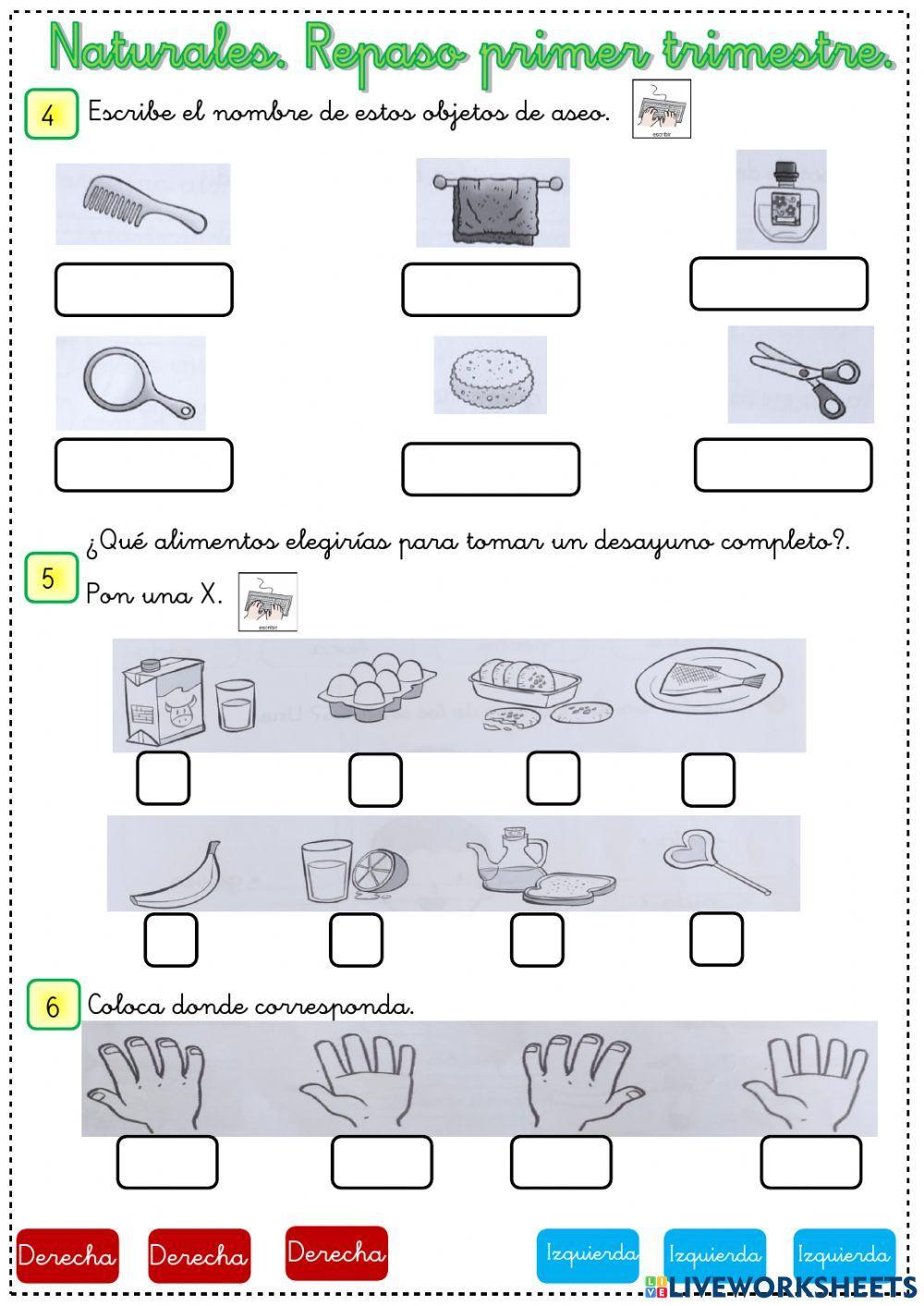 Naturales. Repaso primer trimestre.

4 Escribe el nombre de estos objetos de aseo.

escribir

¿Qué alimentos elegirías para tomar un desayuno completo?.

5 Pon una X.

escribir

6 Coloca donde corresponda.

Derecha Derecha Derecha Izquierda Izquierda Izquierda

LIVEWORKSHEETS