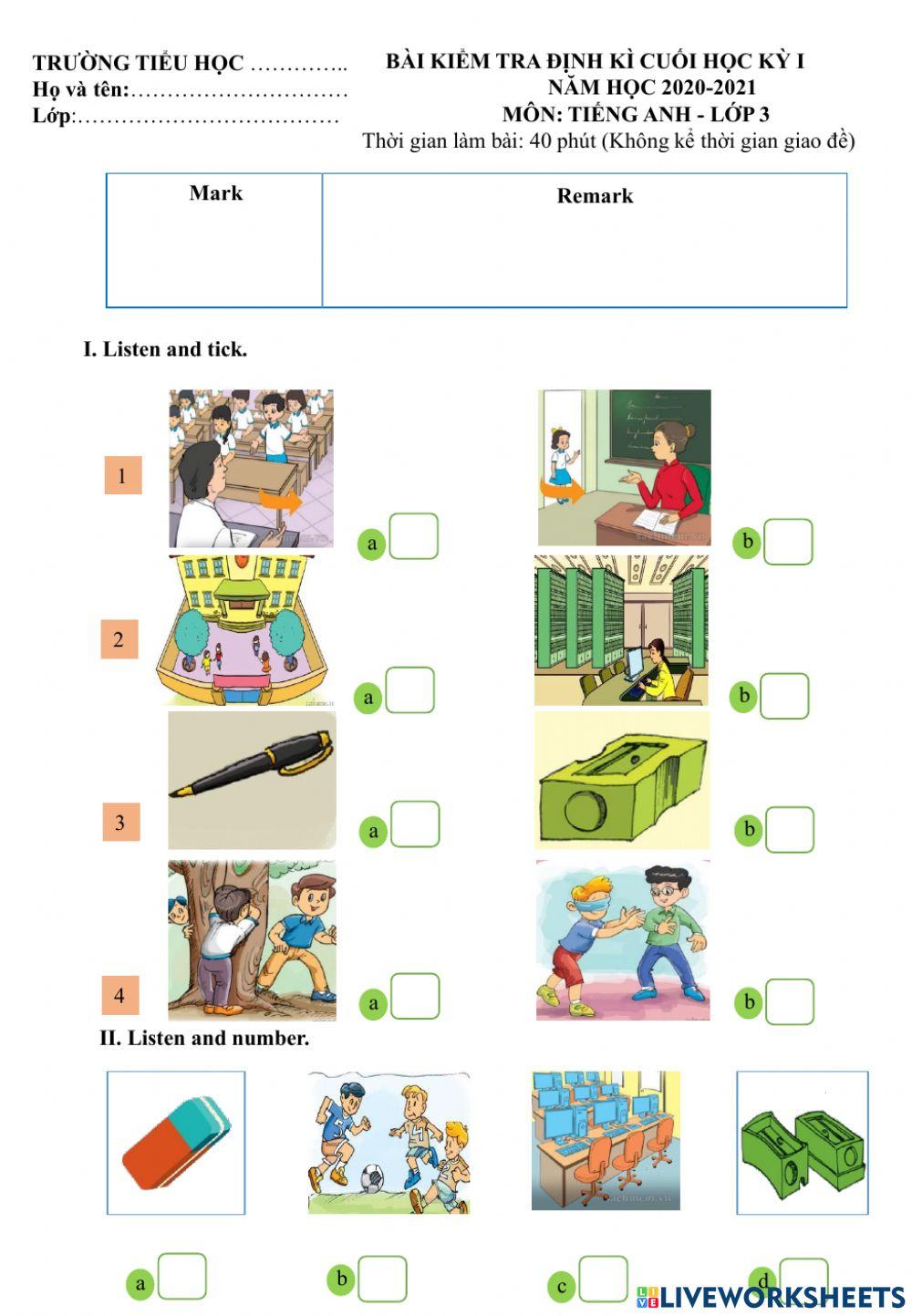 TRƯỜNG TIỂU HỌC …………..
Họ và tên:…………………………
Lớp:………………………………

BÀI KIỂM TRA ĐỊNH KÌ CUỐI HỌC KỲ I
NĂM HỌC 2020-2021
MÔN: TIẾNG ANH - LỚP 3
Thời gian làm bài: 40 phút (Không kể thời gian giao đề)

| Mark | Remark |
|---|---|
| | |

I. Listen and tick.

1
a
b

2
a
b

3
a
b

4
a
b

II. Listen and number.

a
b
c
d

LIVEWORKSHEETS