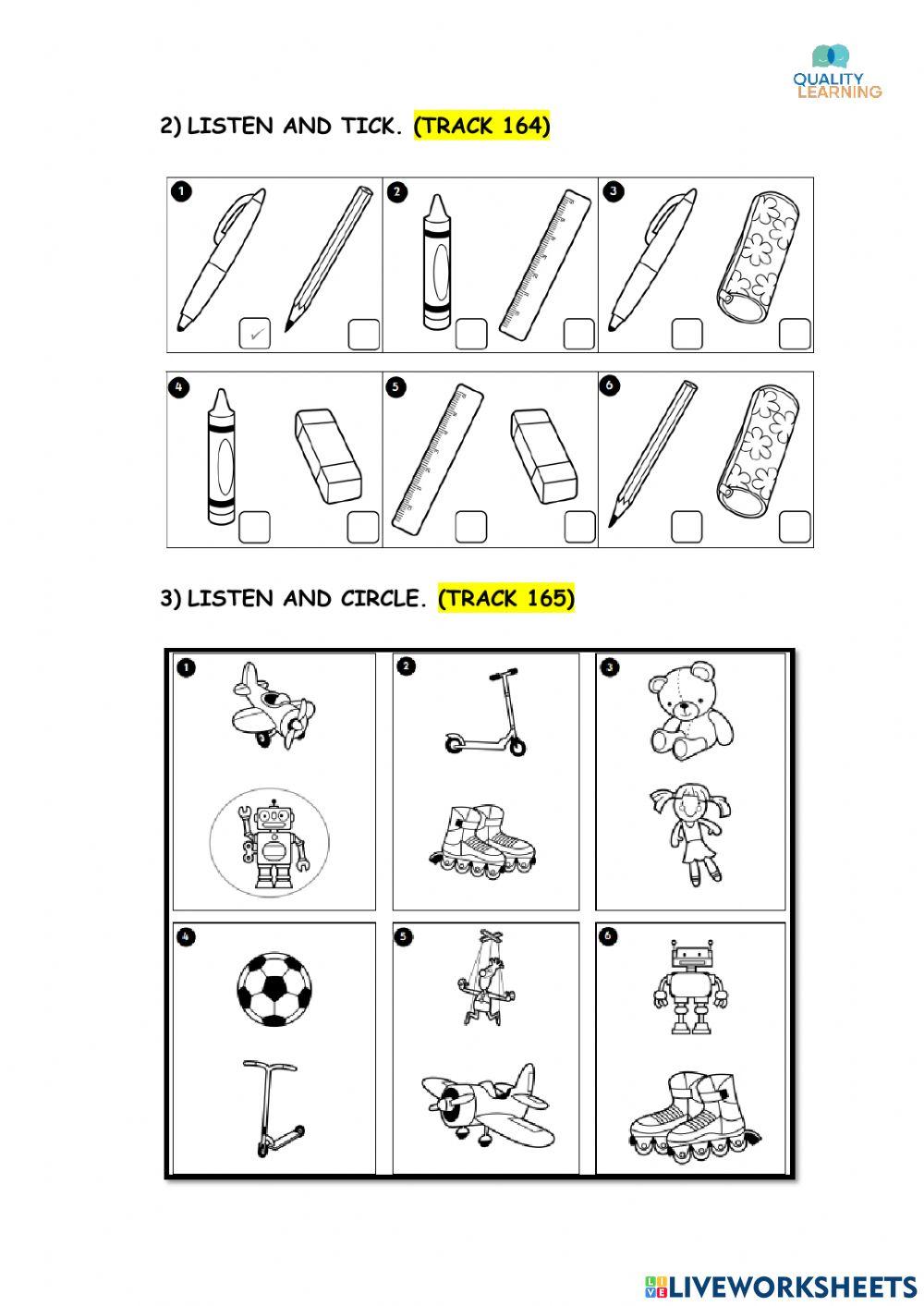 QUALITY LEARNING

2) LISTEN AND TICK. (TRACK 164)

1 ✓
2
3
4
5
6

3) LISTEN AND CIRCLE. (TRACK 165)

1
2
3
4
5
6

LIVEWORKSHEETS